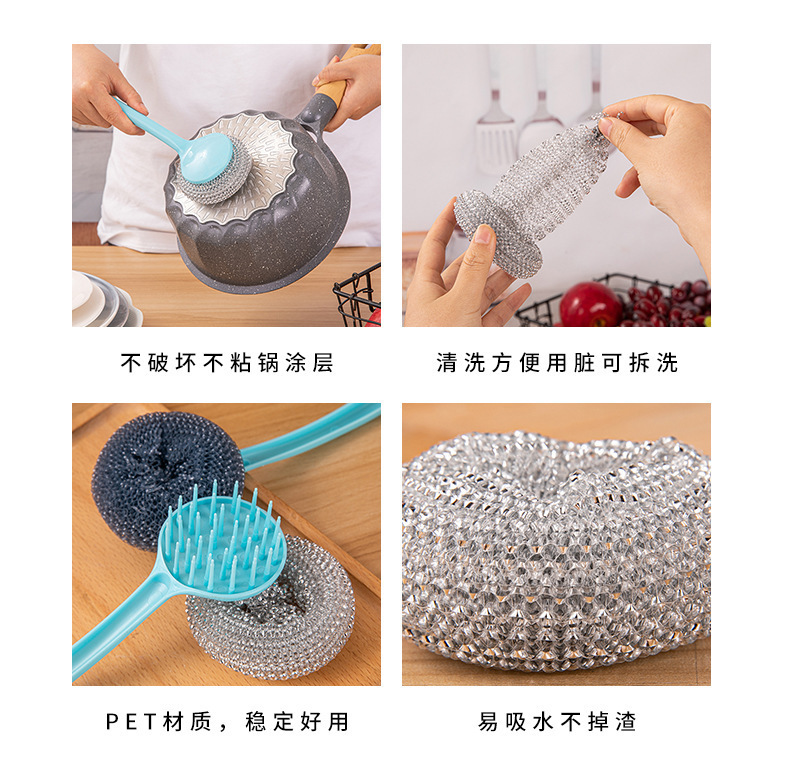 不破坏不粘锅涂层

清洗方便用脏可拆洗

PET材质，稳定好用

易吸水不掉渣