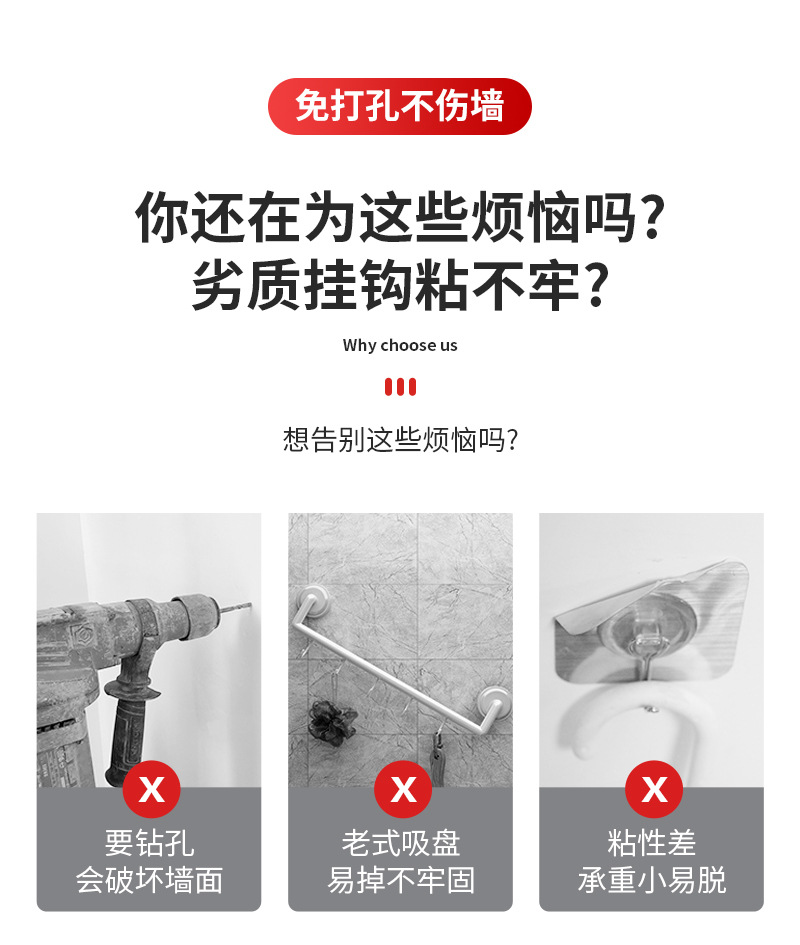 免打孔不伤墙

你还在为这些烦恼吗？
劣质挂钩粘不牢？

Why choose us

想告别这些烦恼吗？

X
要钻孔
会破坏墙面

X
老式吸盘
易掉不牢固

X
粘性差
承重小易脱