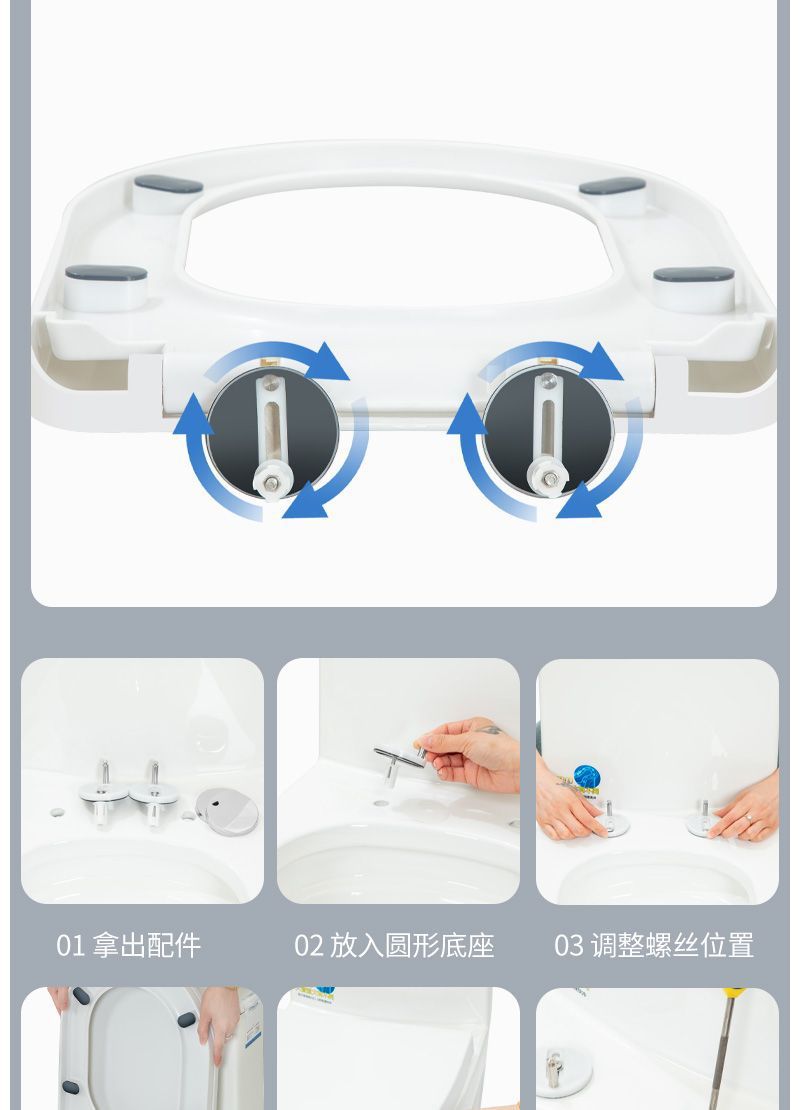 01 拿出配件

02 放入圆形底座

03 调整螺丝位置