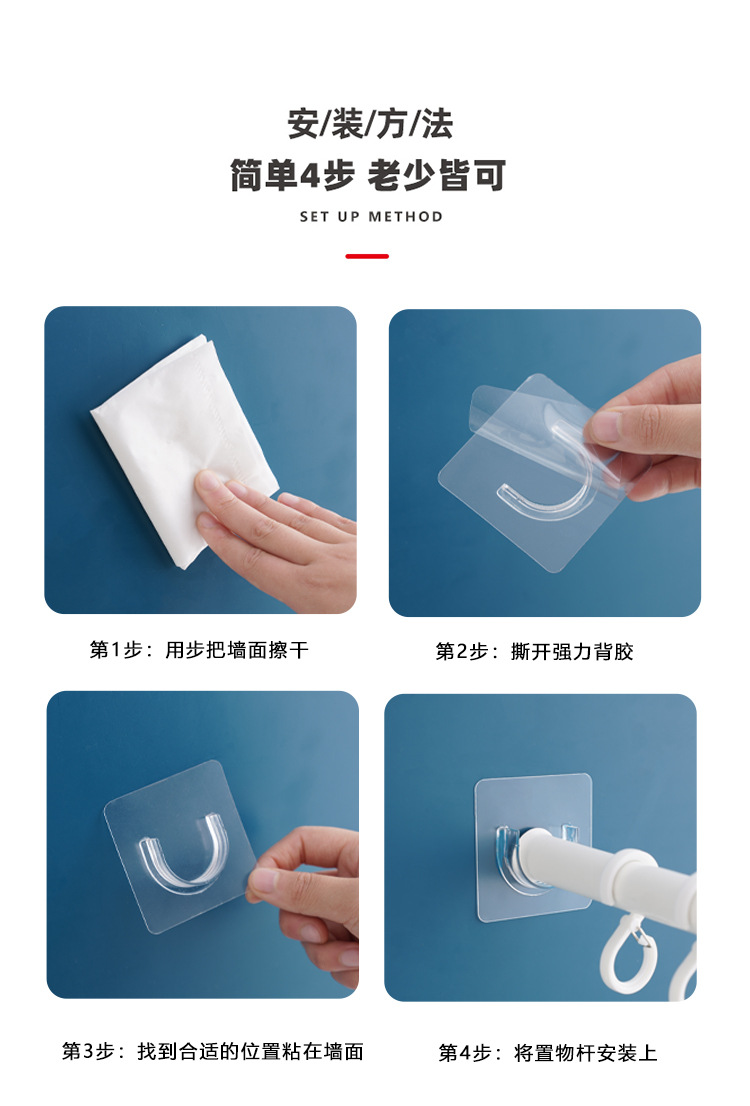 安/装/方/法

简单4步 老少皆可

SET UP METHOD

第1步：用步把墙面擦干

第2步：撕开强力背胶

第3步：找到合适的位置粘在墙面

第4步：将置物杆安装上