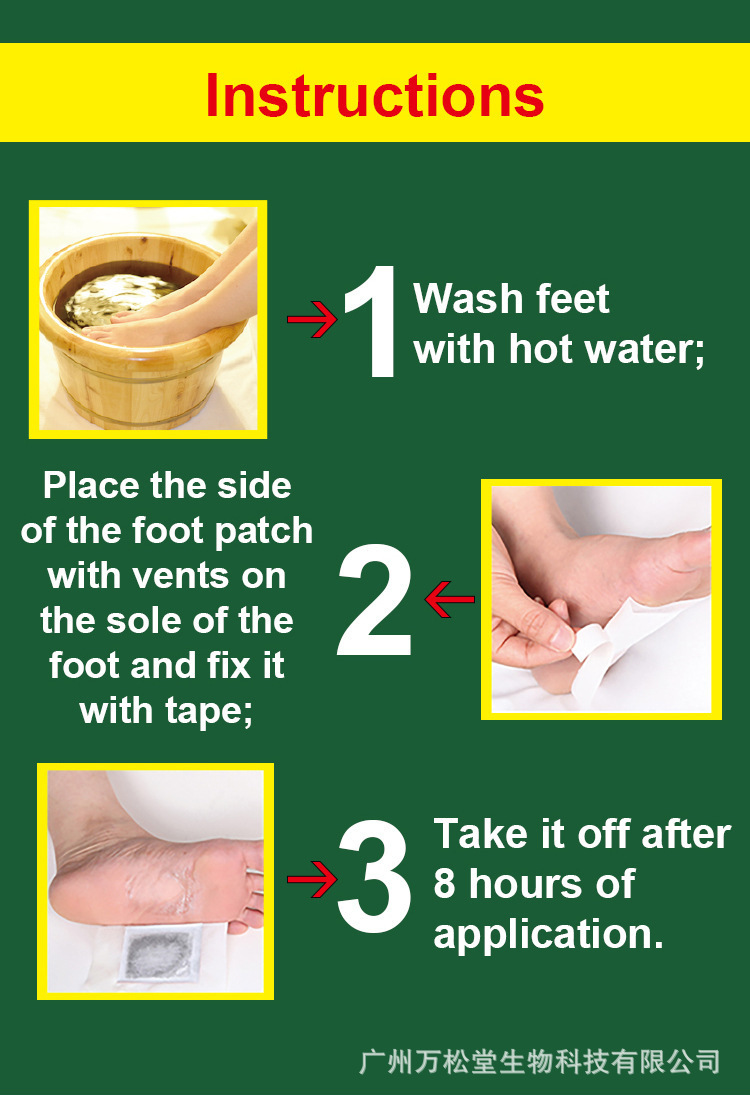 Instructions

1 Wash feet with hot water;

Place the side of the foot patch with vents on the sole of the foot and fix it with tape; 2

3 Take it off after 8 hours of application.

广州万松堂生物科技有限公司