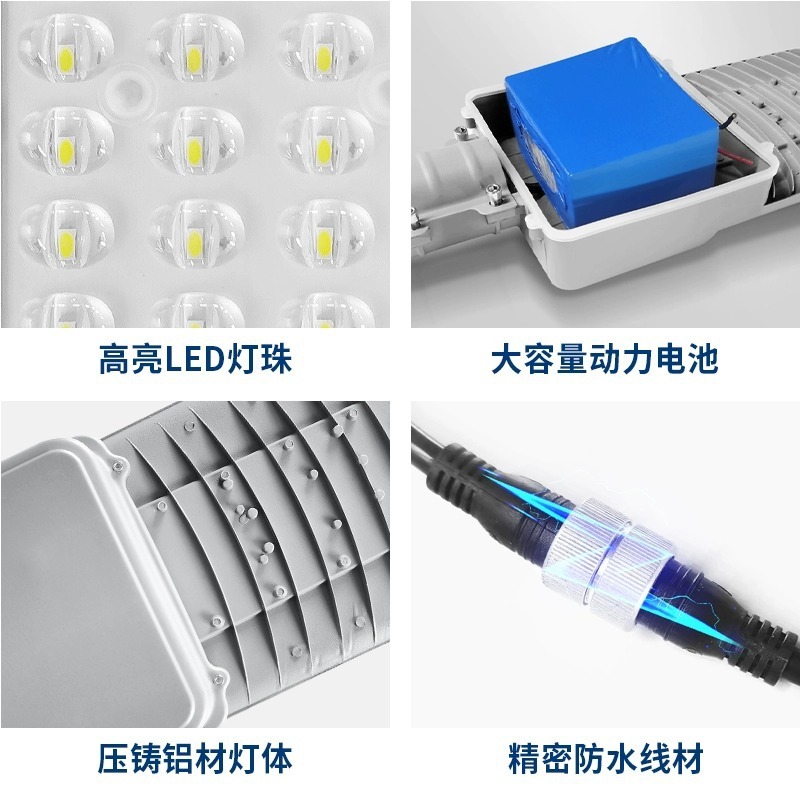 高亮LED灯珠

大容量动力电池

压铸铝材灯体

精密防水线材