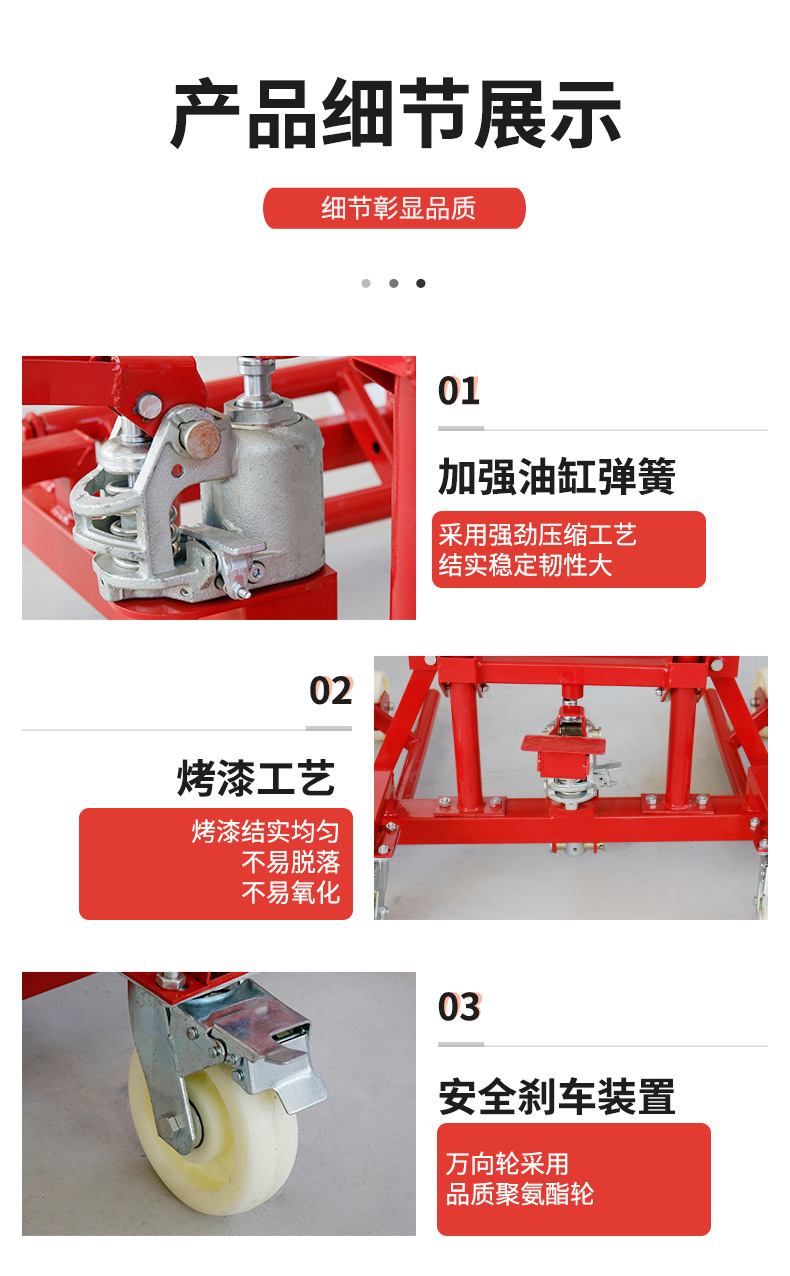 产品细节展示

细节彰显品质

01

加强油缸弹簧

采用强劲压缩工艺
结实稳定韧性大

02

烤漆工艺

烤漆结实均匀
不易脱落
不易氧化

03

安全刹车装置

万向轮采用
品质聚氨酯轮