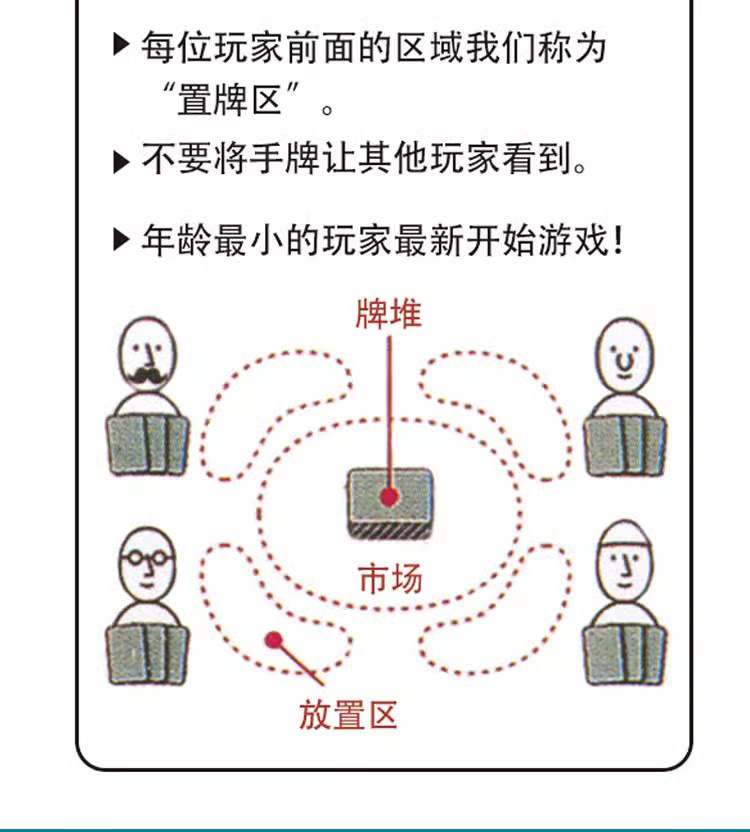 ▶ 每位玩家前面的区域我们称为“置牌区”。

▶ 不要将手牌让其他玩家看到。

▶ 年龄最小的玩家最新开始游戏！

牌堆

市场

放置区