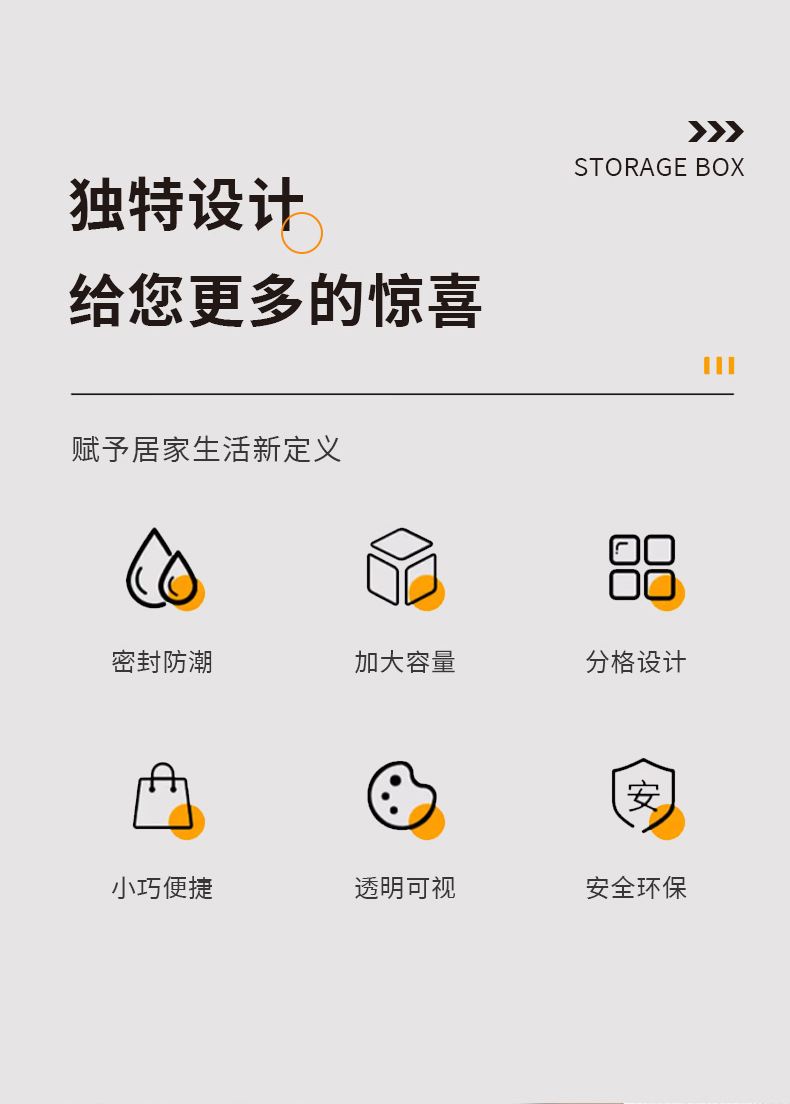 STORAGE BOX

独特设计

给您更多的惊喜

赋予居家生活新定义

密封防潮

加大容量

分格设计

小巧便捷

透明可视

安

安全环保