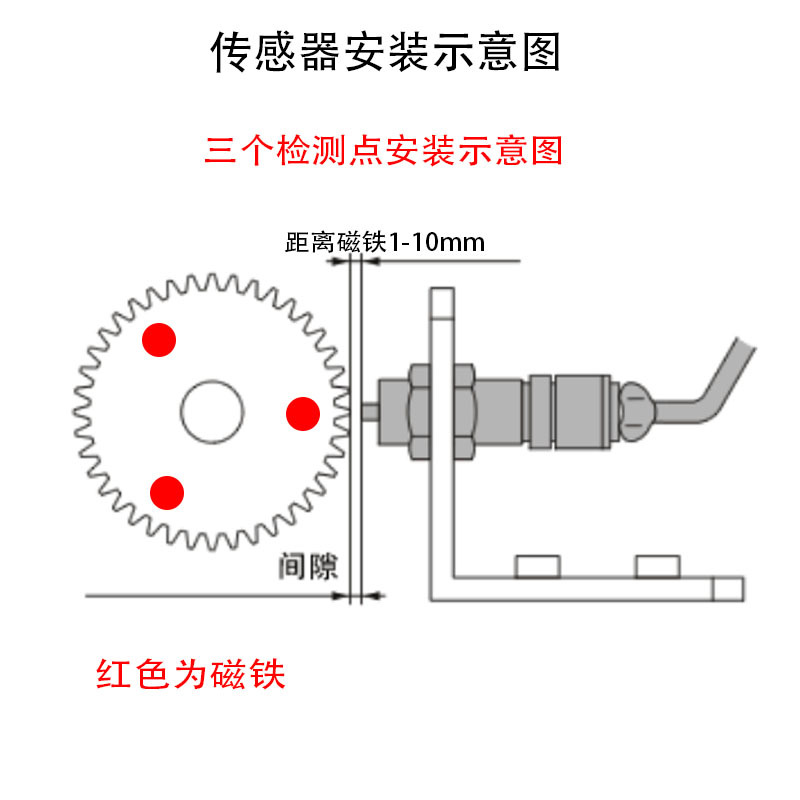 传感器安装示意图

三个检测点安装示意图

距离磁铁1-10mm

间隙

红色为磁铁