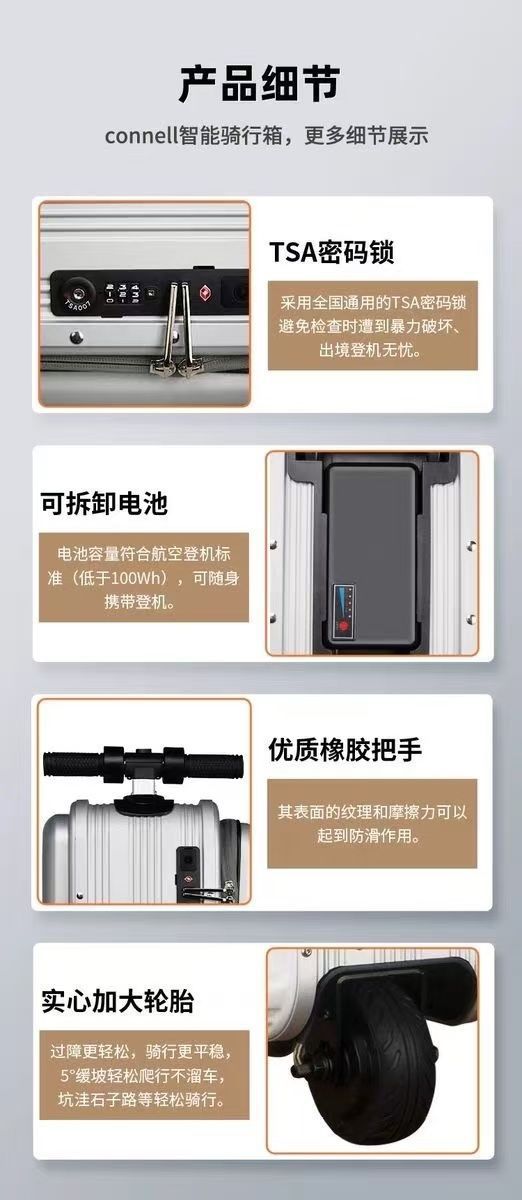 产品细节

connell智能骑行箱，更多细节展示

TSA007

TSA密码锁

采用全国通用的TSA密码锁避免检查时遭到暴力破坏、出境登机无忧。

可拆卸电池

电池容量符合航空登机标准（低于100Wh），可随身携带登机。

优质橡胶把手

其表面的纹理和摩擦力可以起到防滑作用。

实心加大轮胎

过障更轻松，骑行更平稳，5°缓坡轻松爬行不溜车，坑洼石子路等轻松骑行。