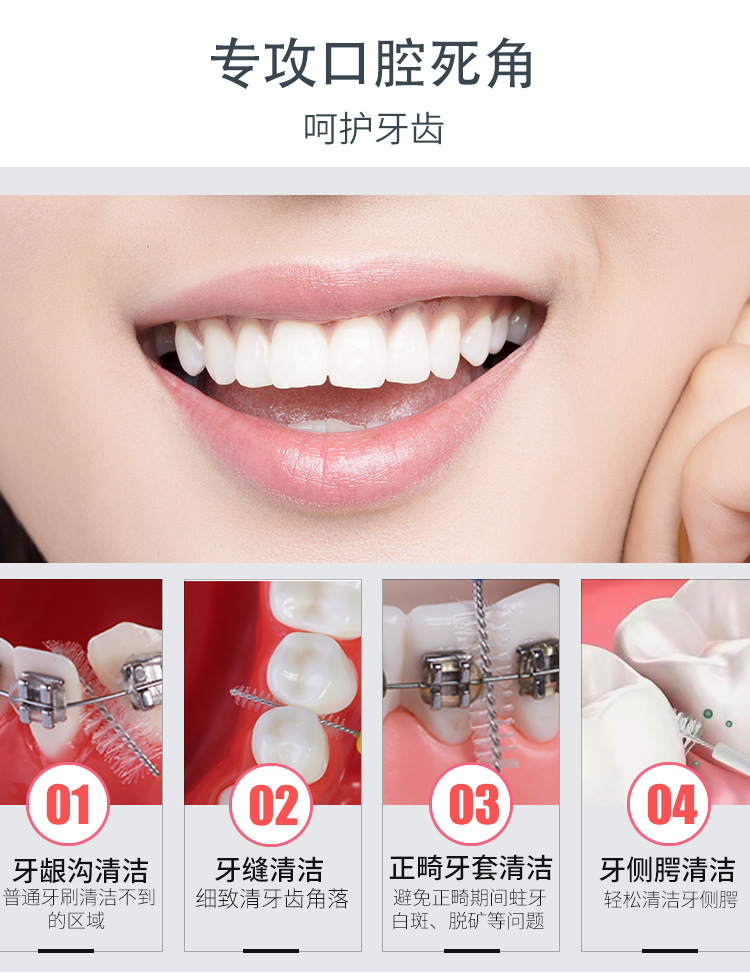 专攻口腔死角

呵护牙齿

01
牙龈沟清洁
普通牙刷清洁不到的区域

02
牙缝清洁
细致清牙齿角落

03
正畸牙套清洁
避免正畸期间蛀牙白斑、脱矿等问题

04
牙侧腭清洁
轻松清洁牙侧腭