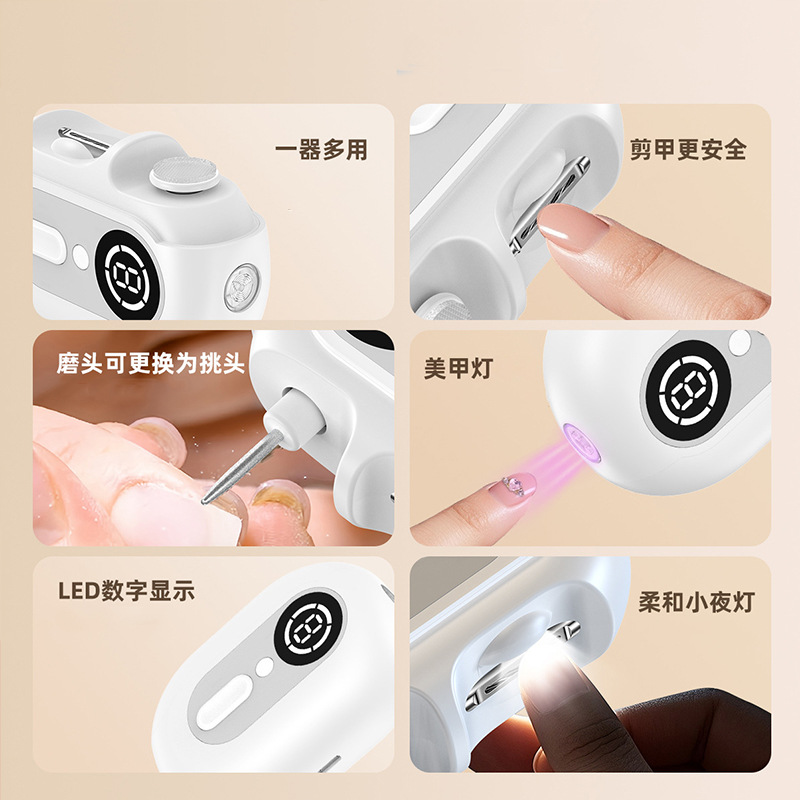 一器多用

剪甲更安全

磨头可更换为挑头

美甲灯

LED数字显示

柔和小夜灯