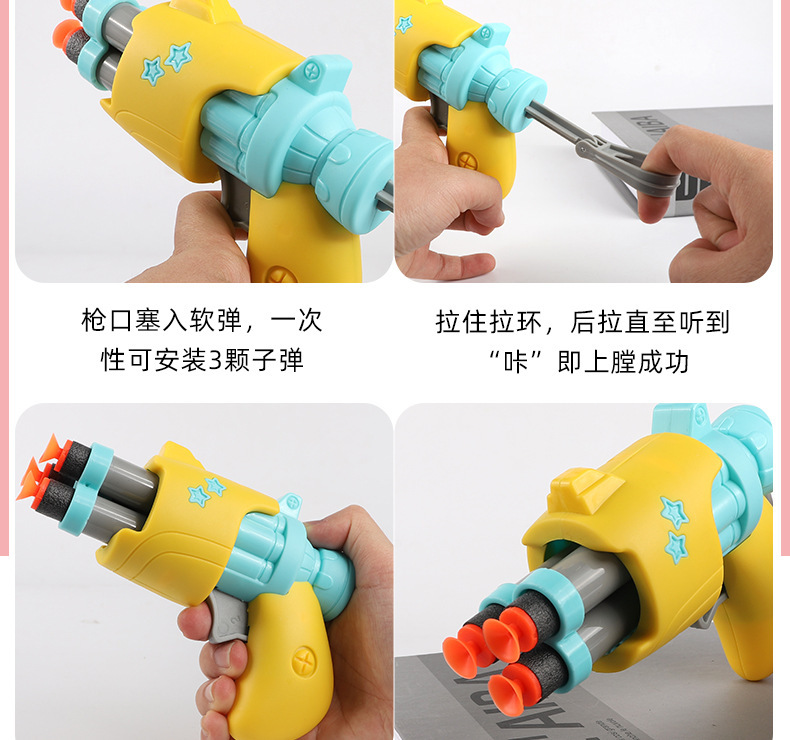 枪口塞入软弹，一次性可安装3颗子弹

拉住拉环，后拉直至听到“咔”即上膛成功