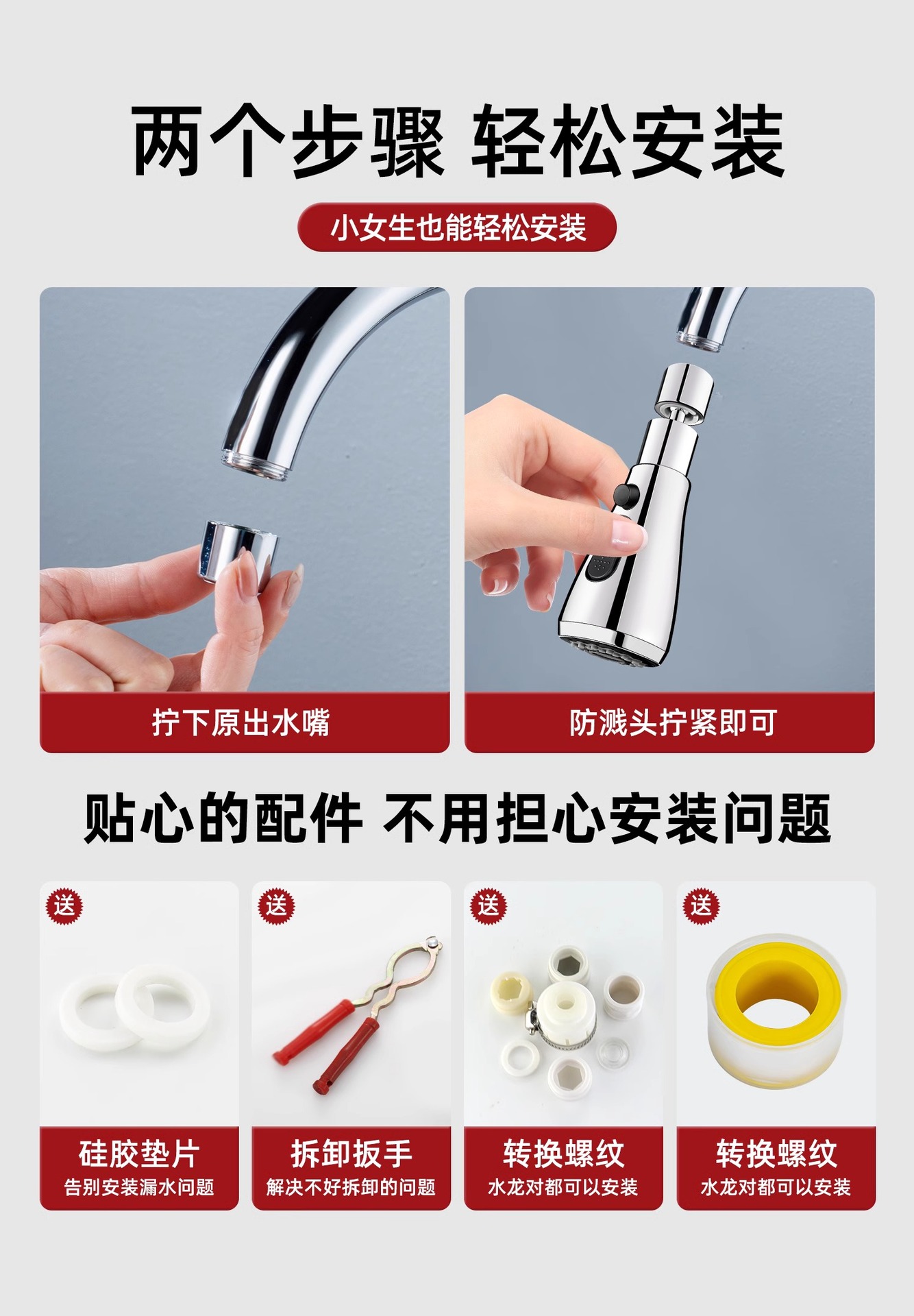 两个步骤 轻松安装

小女生也能轻松安装

拧下原出水嘴

防溅头拧紧即可

贴心的配件 不用担心安装问题

送

硅胶垫片
告别安装漏水问题

送

拆卸扳手
解决不好拆卸的问题

送

转换螺纹
水龙对都可以安装

送

转换螺纹
水龙对都可以安装