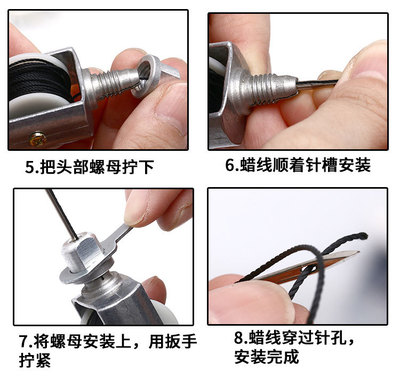 5.把头部螺母拧下

6.蜡线顺着针槽安装

7.将螺母安装上，用扳手拧紧

8.蜡线穿过针孔，安装完成