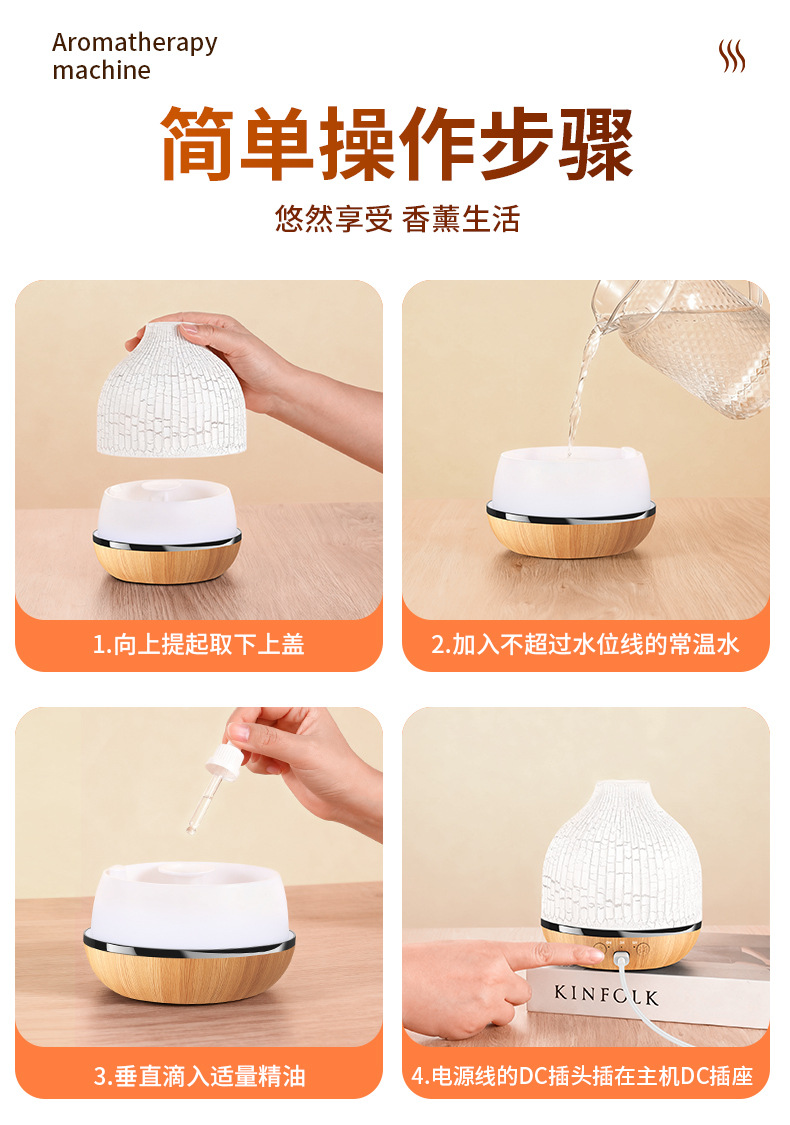 Aromatherapy machine

简单操作步骤

悠然享受 香薰生活

1.向上提起取下上盖

2.加入不超过水位线的常温水

3.垂直滴入适量精油

KINFOLK

4.电源线的DC插头插在主机DC插座