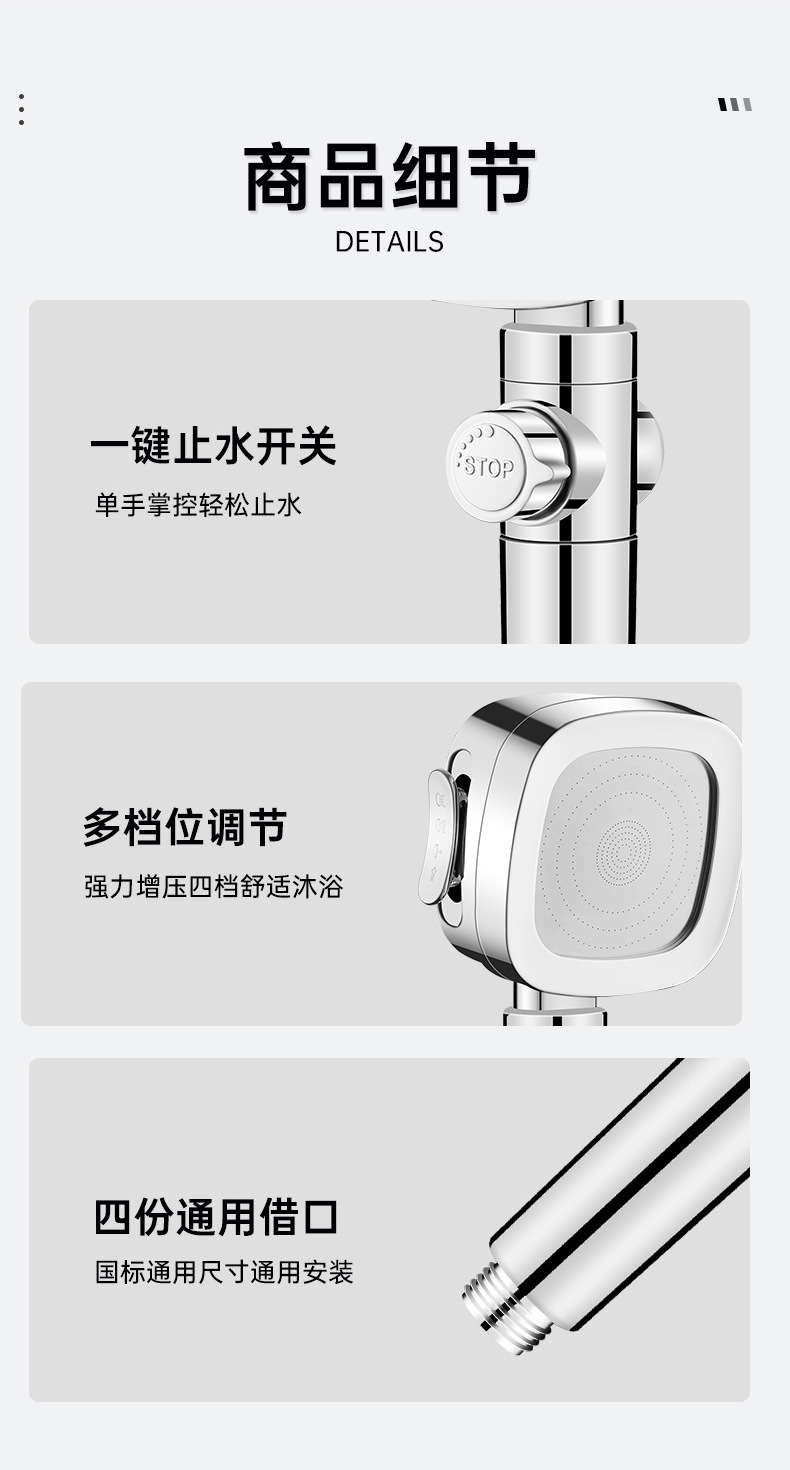 商品细节
DETAILS

一键止水开关
单手掌控轻松止水

STOP

多档位调节
强力增压四档舒适沐浴

四份通用借口
国标通用尺寸通用安装