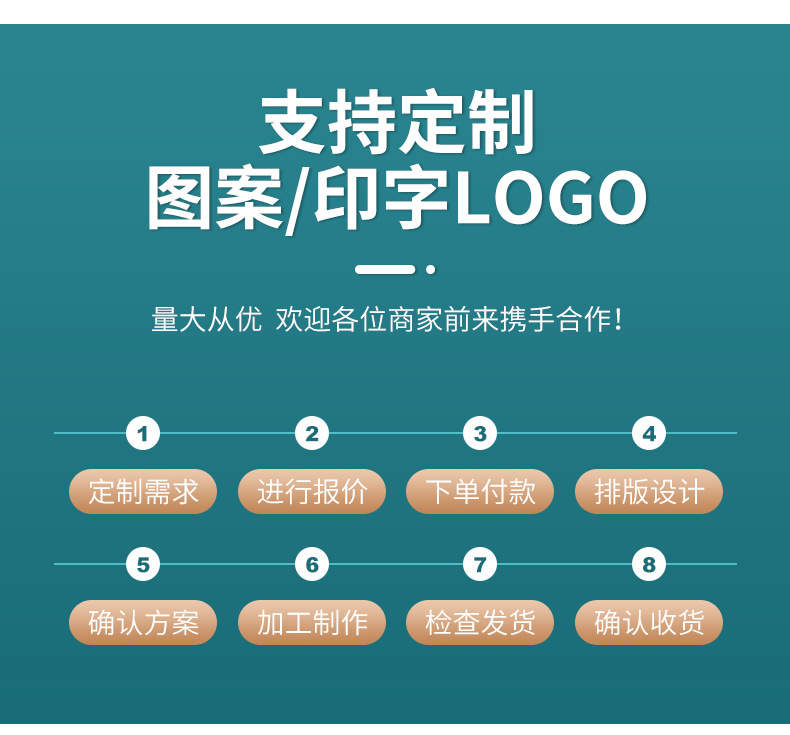 支持定制
图案/印字LOGO

量大从优 欢迎各位商家前来携手合作!

1
定制需求
2
进行报价
3
下单付款
4
排版设计

5
确认方案
6
加工制作
7
检查发货
8
确认收货