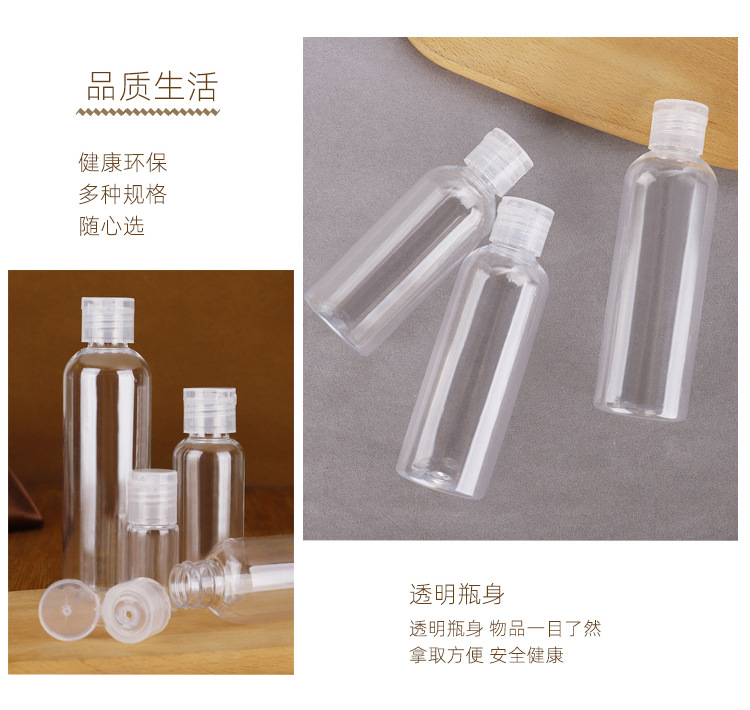 品质生活

健康环保
多种规格
随心选

透明瓶身

透明瓶身 物品一目了然
拿取方便 安全健康