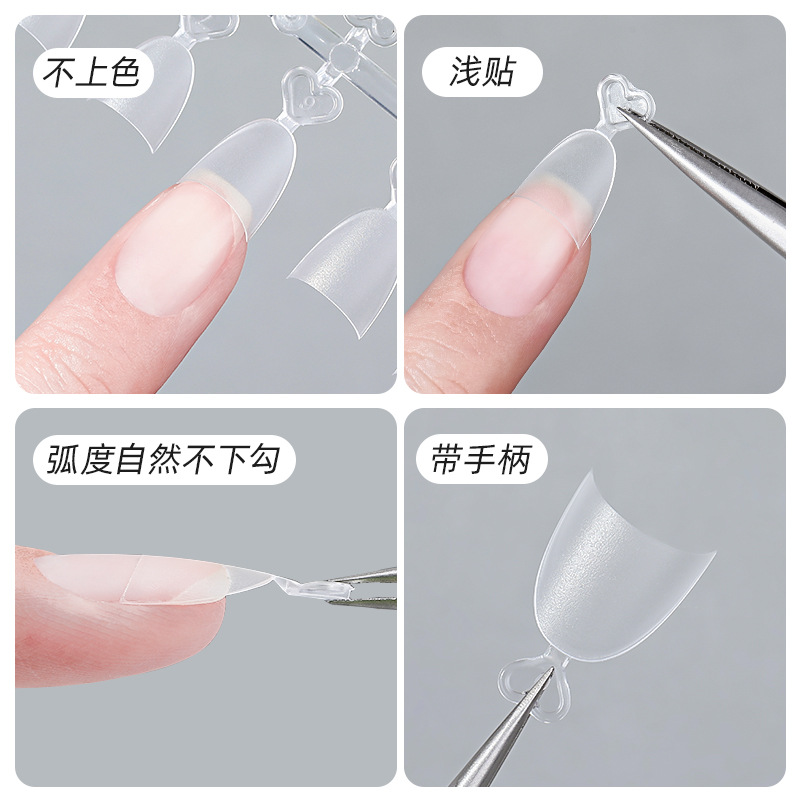 不上色

浅贴

弧度自然不下勾

带手柄