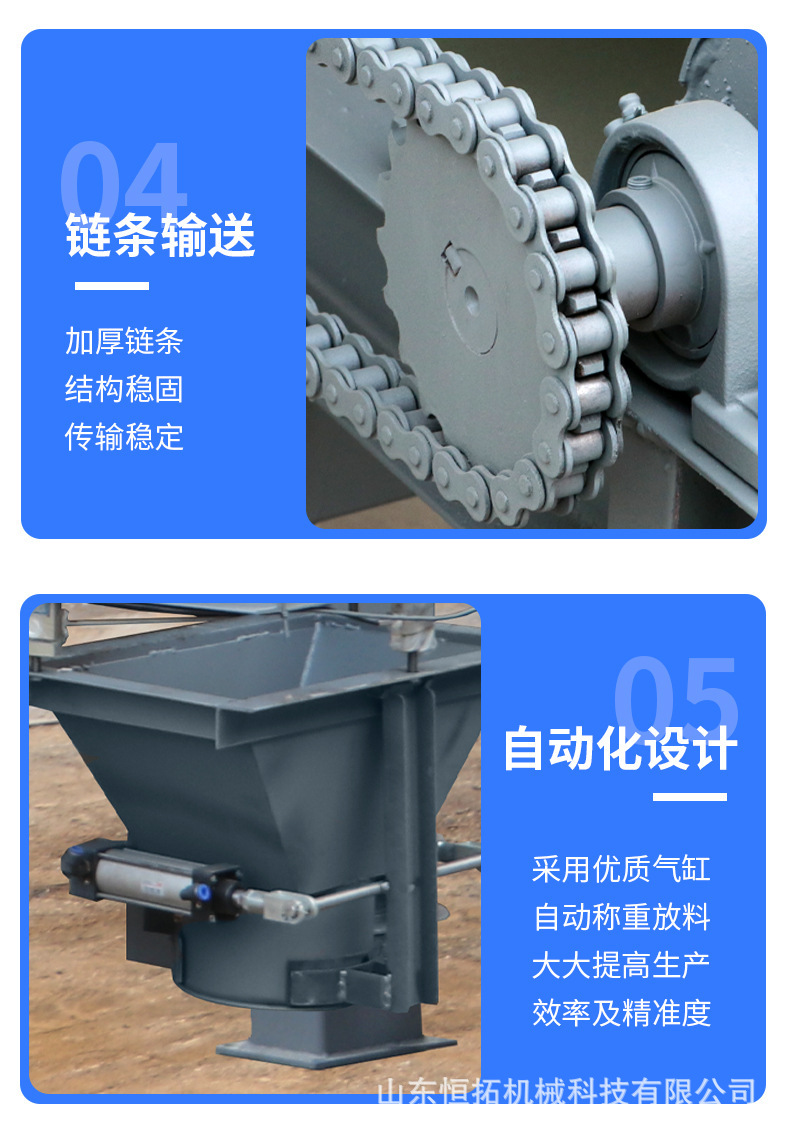 04
链条输送

加厚链条
结构稳固
传输稳定

05
自动化设计

采用优质气缸
自动称重放料
大大提高生产
效率及精准度

山东恒拓机械科技有限公司