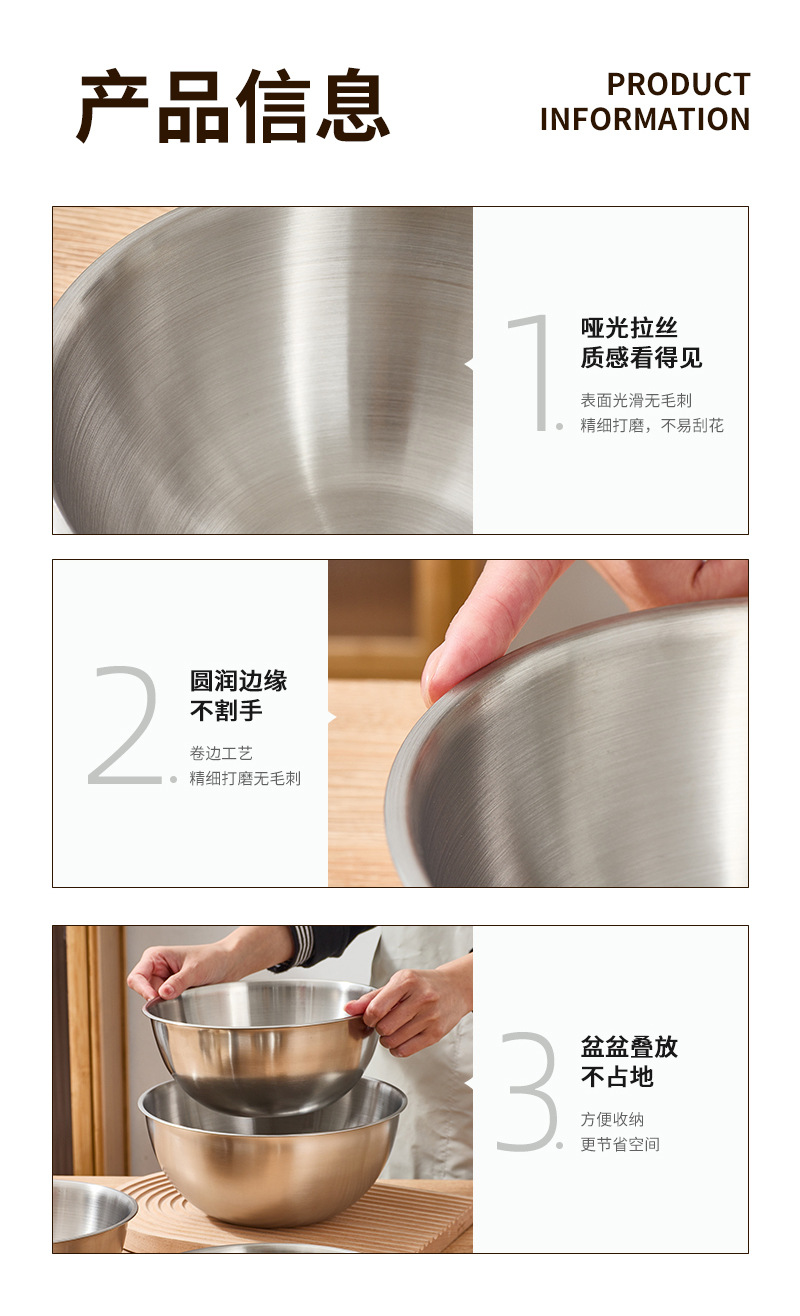 产品信息

PRODUCT INFORMATION

1.

哑光拉丝
质感看得见

表面光滑无毛刺
精细打磨，不易刮花

2.

圆润边缘
不割手

卷边工艺
精细打磨无毛刺

3.

盆盆叠放
不占地

方便收纳
更节省空间