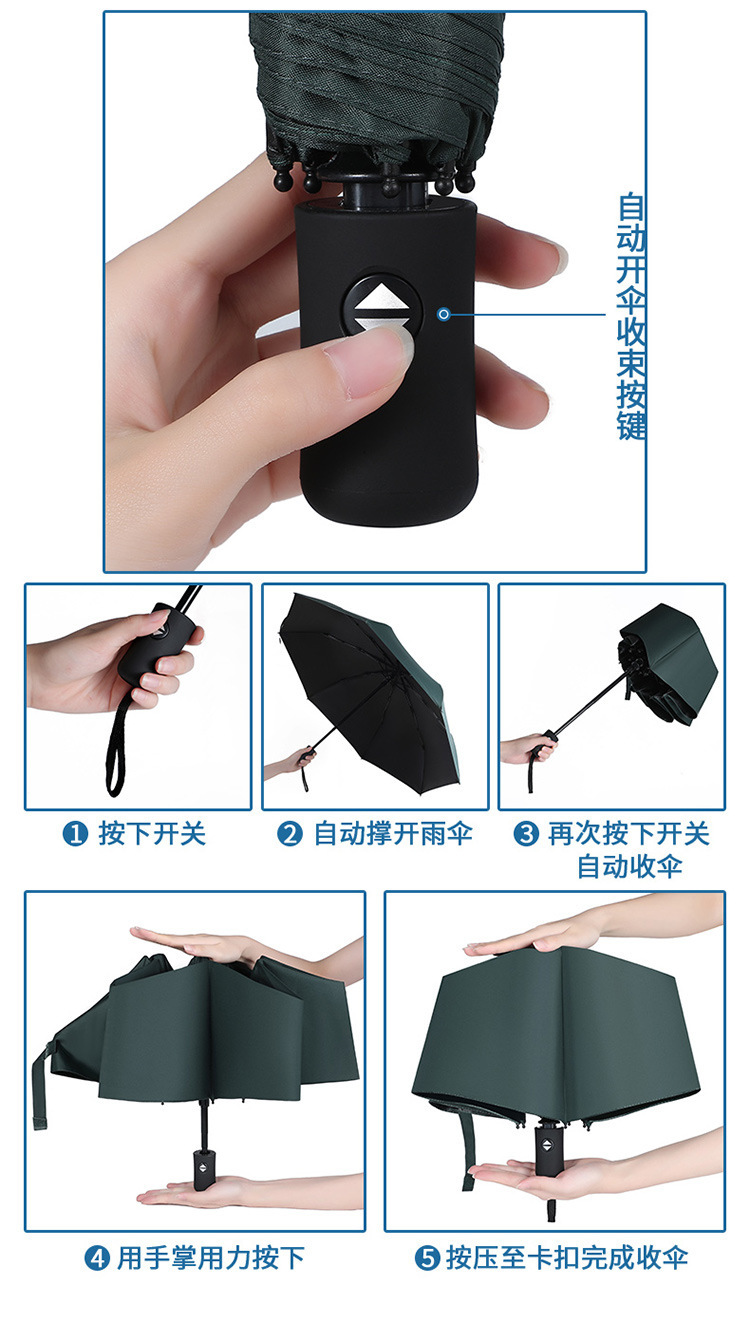 自动开伞收束按键

❶ 按下开关

❷ 自动撑开雨伞

❸ 再次按下开关 自动收伞

❹ 用手掌用力按下

❺ 按压至卡扣完成收伞