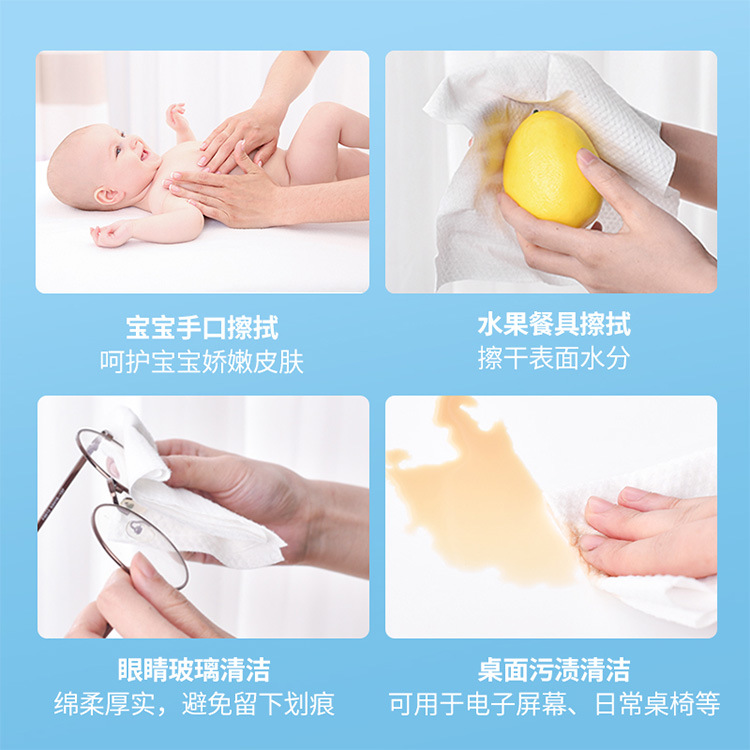 宝宝手口擦拭
呵护宝宝娇嫩皮肤

水果餐具擦拭
擦干表面水分

眼睛玻璃清洁
绵柔厚实，避免留下划痕

桌面污渍清洁
可用于电子屏幕、日常桌椅等