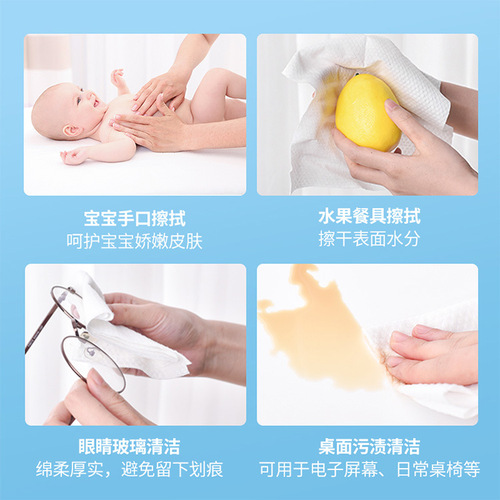 宝宝手口擦拭
呵护宝宝娇嫩皮肤

水果餐具擦拭
擦干表面水分

眼睛玻璃清洁
绵柔厚实，避免留下划痕

桌面污渍清洁
可用于电子屏幕、日常桌椅等