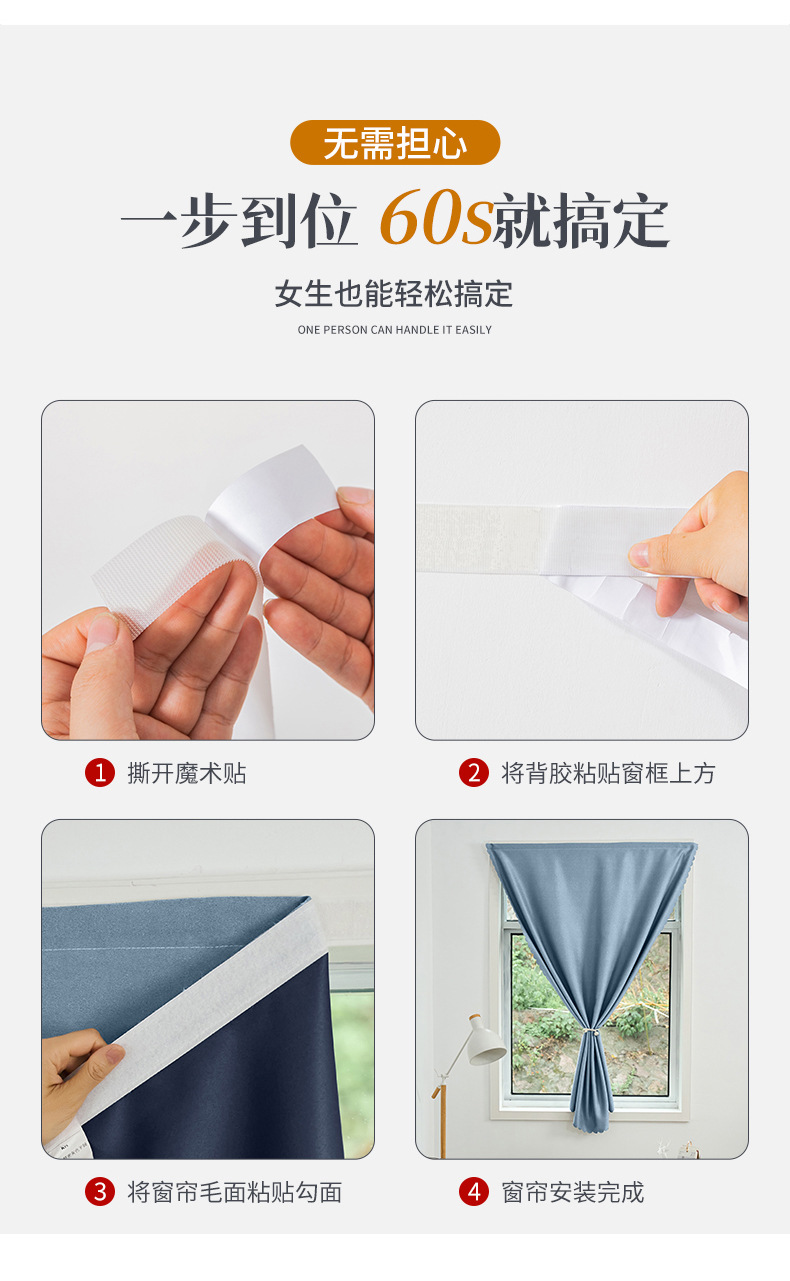 无需担心

一步到位 60s就搞定

女生也能轻松搞定

ONE PERSON CAN HANDLE IT EASILY

1 撕开魔术贴

2 将背胶粘贴窗框上方

3 将窗帘毛面粘贴勾面

4 窗帘安装完成