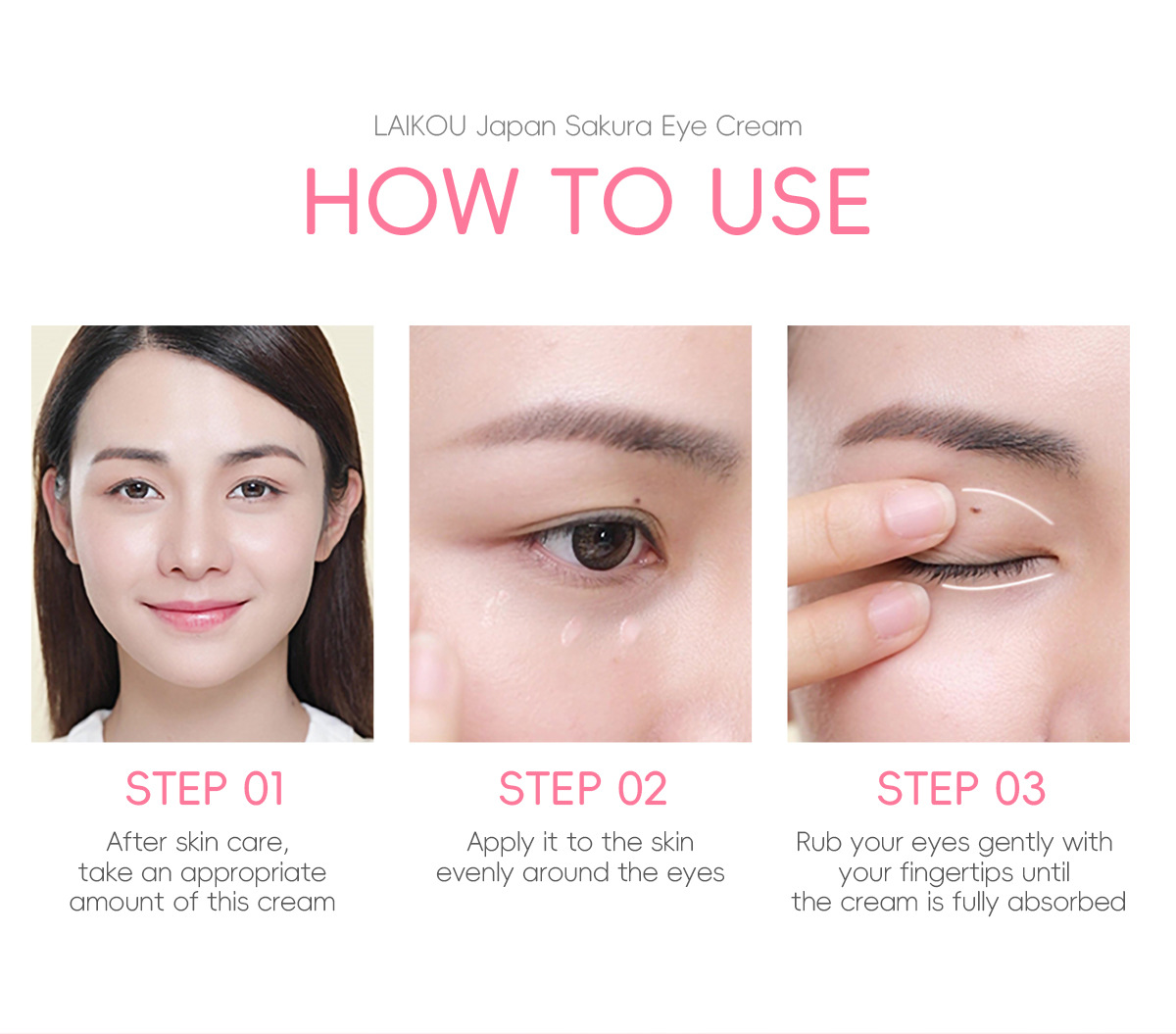 LAIKOU Japan Sakura Eye Cream

HOW TO USE

STEP 01

After skin care, take an appropriate amount of this cream

STEP 02

Apply it to the skin evenly around the eyes

STEP 03

Rub your eyes gently with your fingertips until the cream is fully absorbed