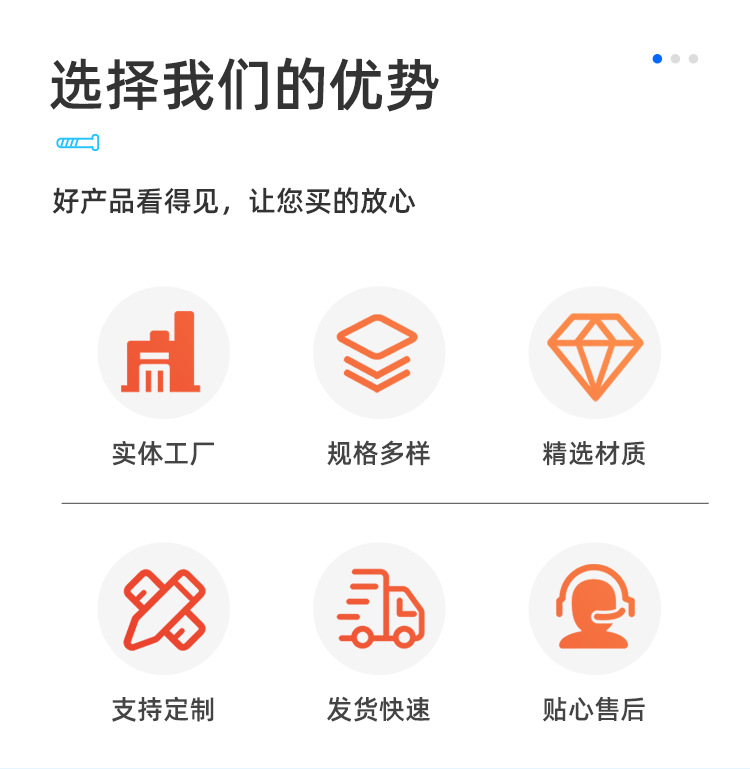 选择我们的优势

好产品看得见，让您买的放心

实体工厂

规格多样

精选材质

支持定制

发货快速

贴心售后