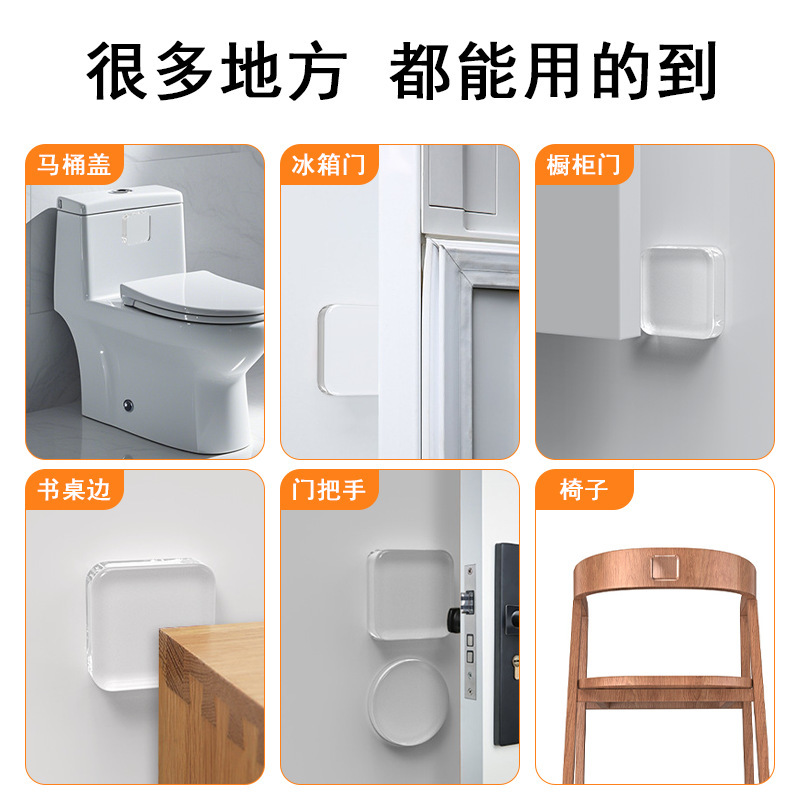 很多地方 都能用的到

马桶盖

冰箱门

橱柜门

书桌边

门把手

椅子