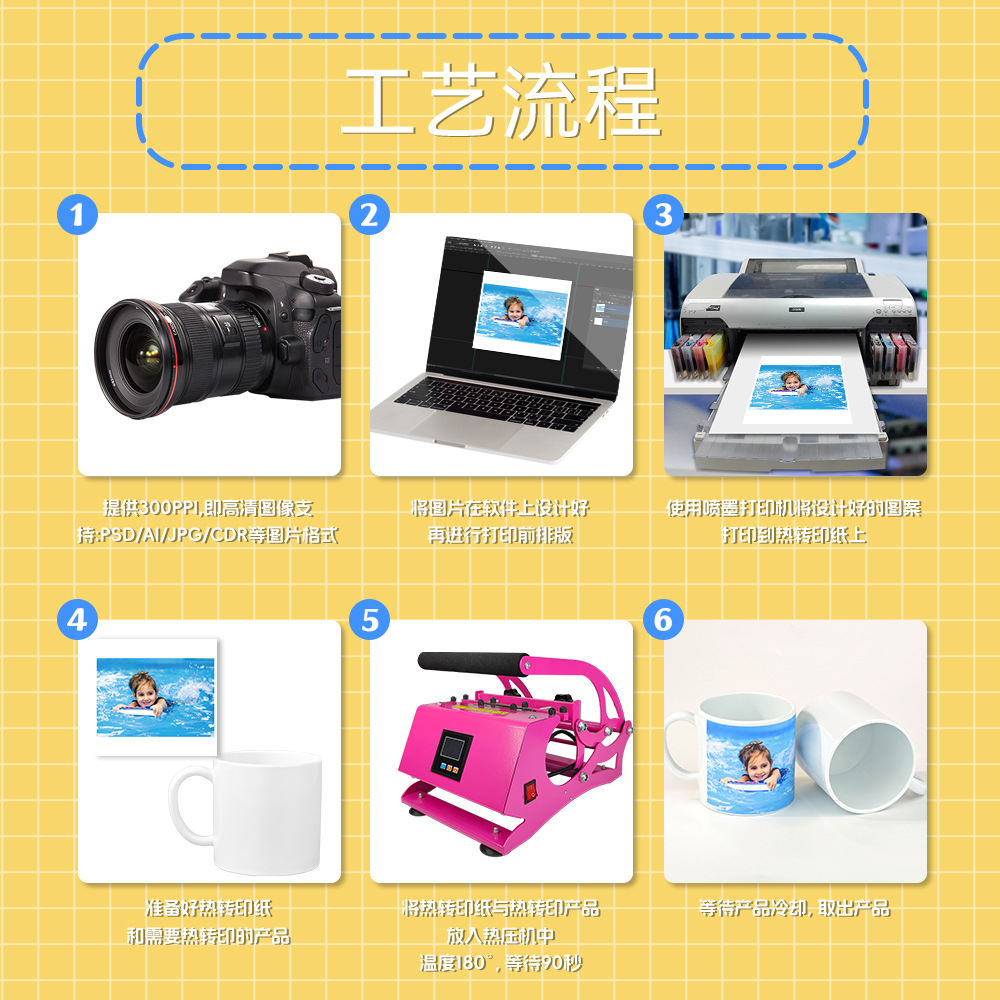 工艺流程

1

提供300PPI,即高清图像支持:PSD/AI/JPG/CDR等图片格式

2

将图片在软件上设计好再进行打印前排版

3

使用喷墨打印机将设计好的图案打印到热转印纸上

4

准备好热转印纸和需要热转印的产品

5

将热转印纸与热转印产品放入热压机中温度180°，等待90秒

6

等待产品冷却，取出产品