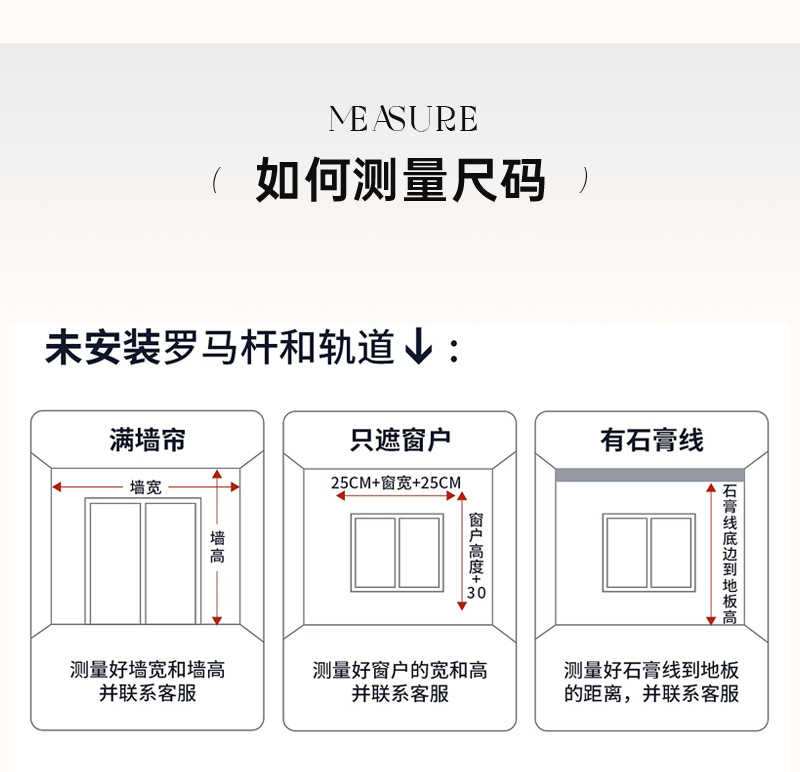 MEASURE

（ 如何测量尺码 ）

未安装罗马杆和轨道↓：

满墙帘

墙宽

墙高

测量好墙宽和墙高并联系客服

只遮窗户

25CM+窗宽+25CM

窗户高度+30

测量好窗户的宽和高并联系客服

有石膏线

石膏线底边到地板高

测量好石膏线到地板的距离，并联系客服