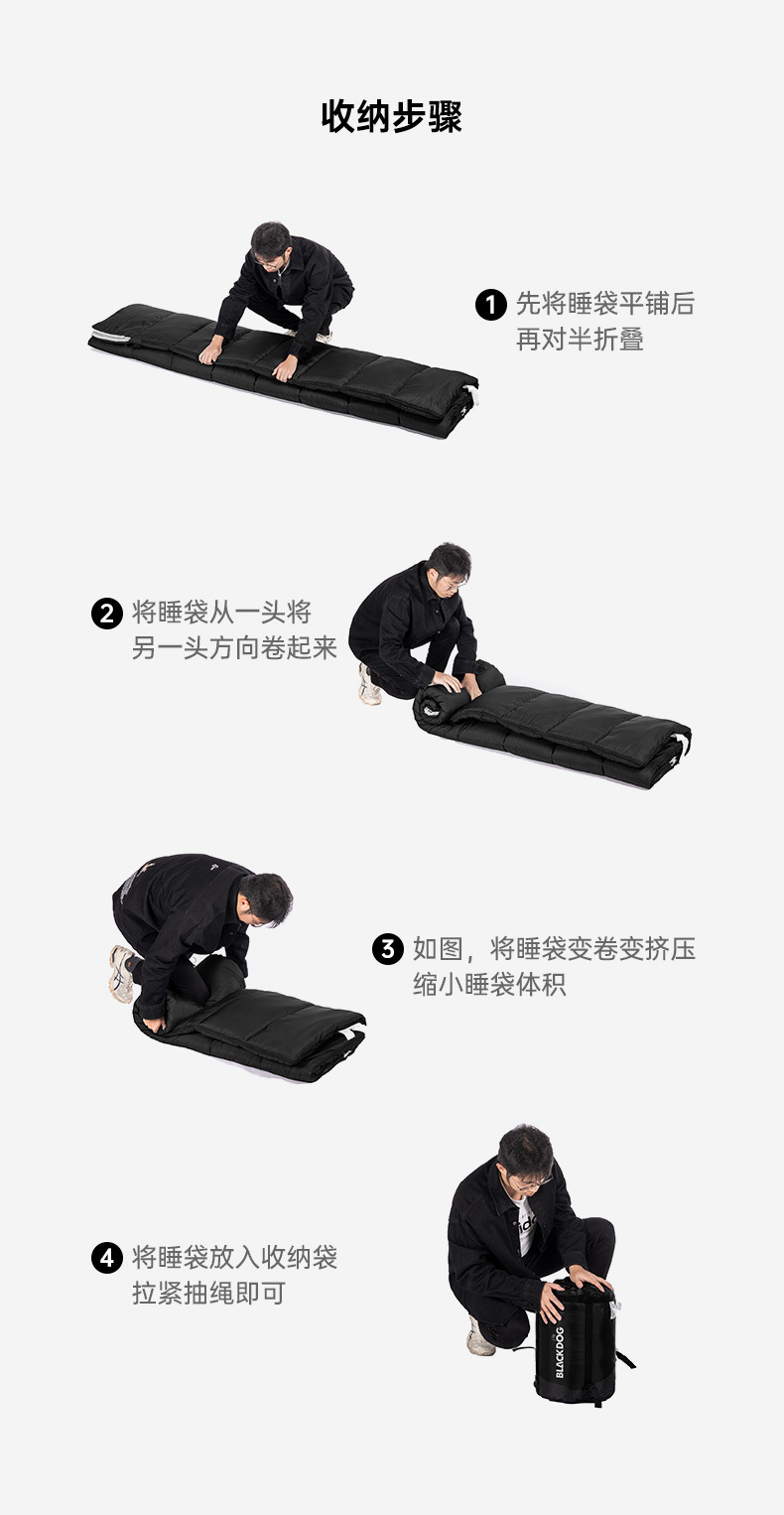 收纳步骤

1 先将睡袋平铺后再对半折叠

2 将睡袋从一头将另一头方向卷起来

3 如图，将睡袋变卷变挤压缩小睡袋体积

4 将睡袋放入收纳袋拉紧抽绳即可

BLACKDOG