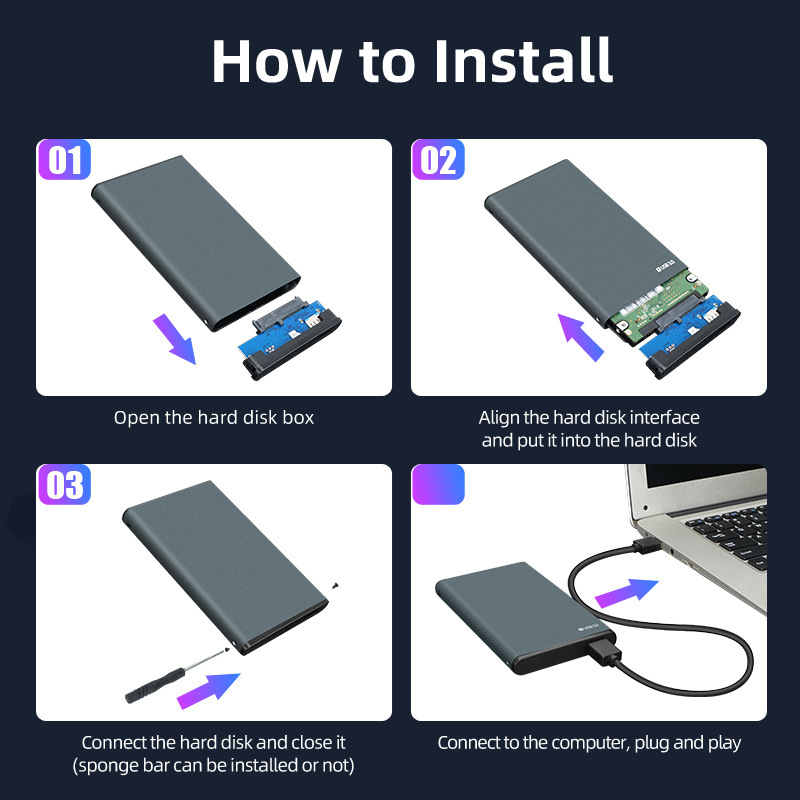 How to Install

01

Open the hard disk box

02

USB 3.0

Align the hard disk interface and put it into the hard disk

03

Connect the hard disk and close it (sponge bar can be installed or not)

USB 3.0

Connect to the computer, plug and play