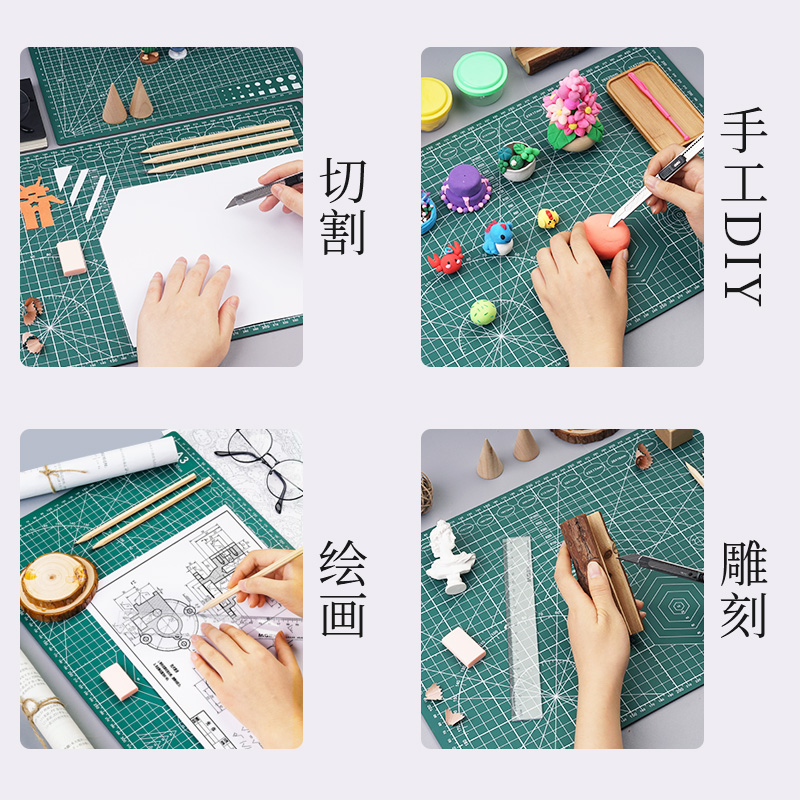 切割

手工DIY

绘画

雕刻