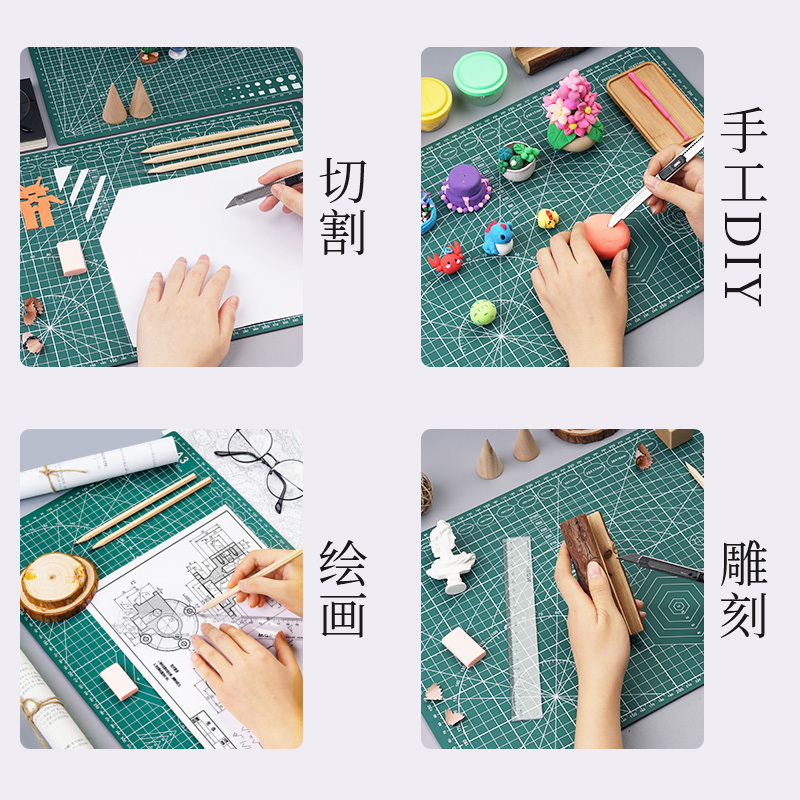 切割

手工DIY

绘画

雕刻