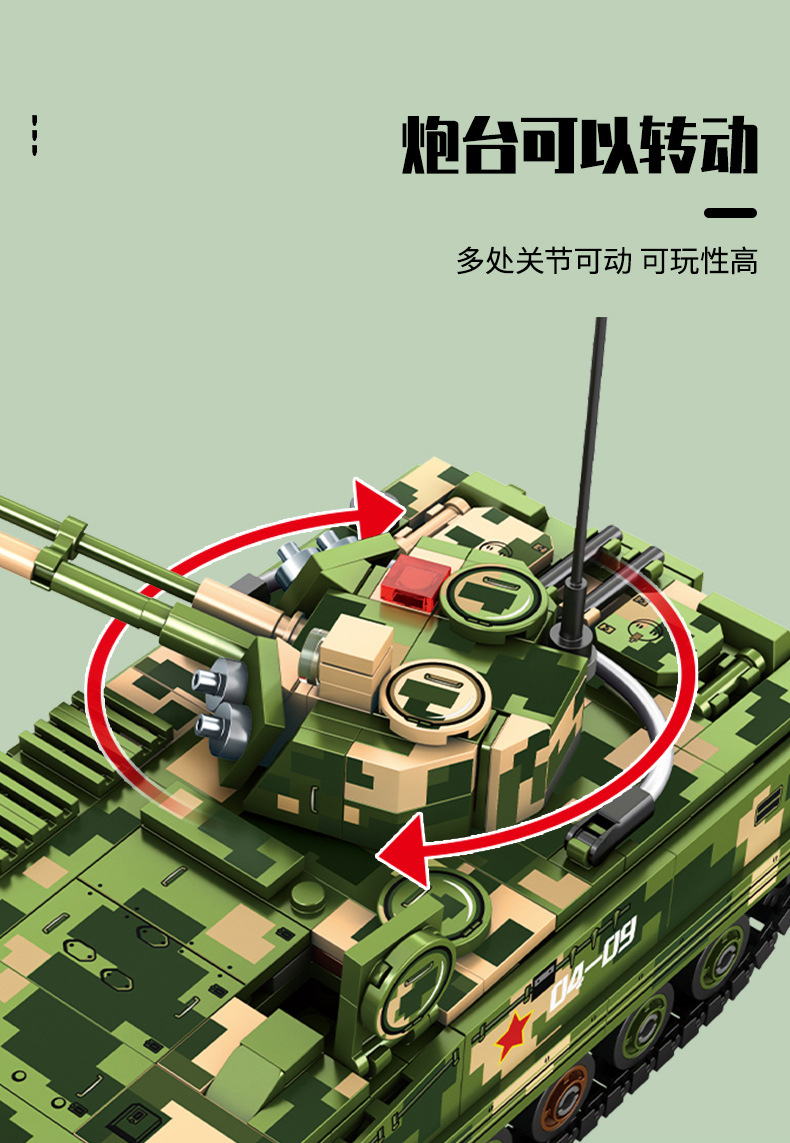 炮台可以转动

多处关节可动 可玩性高

04-09