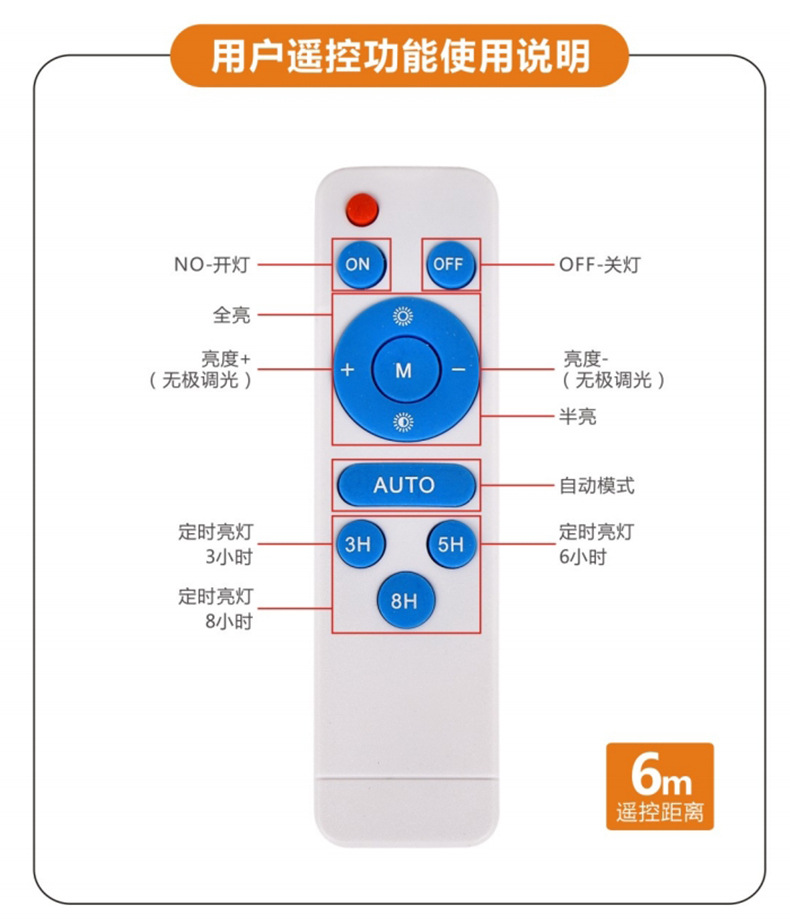 用户遥控功能使用说明

NO-开灯
ON
OFF
OFF-关灯

全亮

亮度+
（无极调光）
+
M
−
亮度-
（无极调光）

半亮

AUTO
自动模式

定时亮灯
3小时
3H
5H
定时亮灯
6小时

定时亮灯
8小时
8H

6m
遥控距离