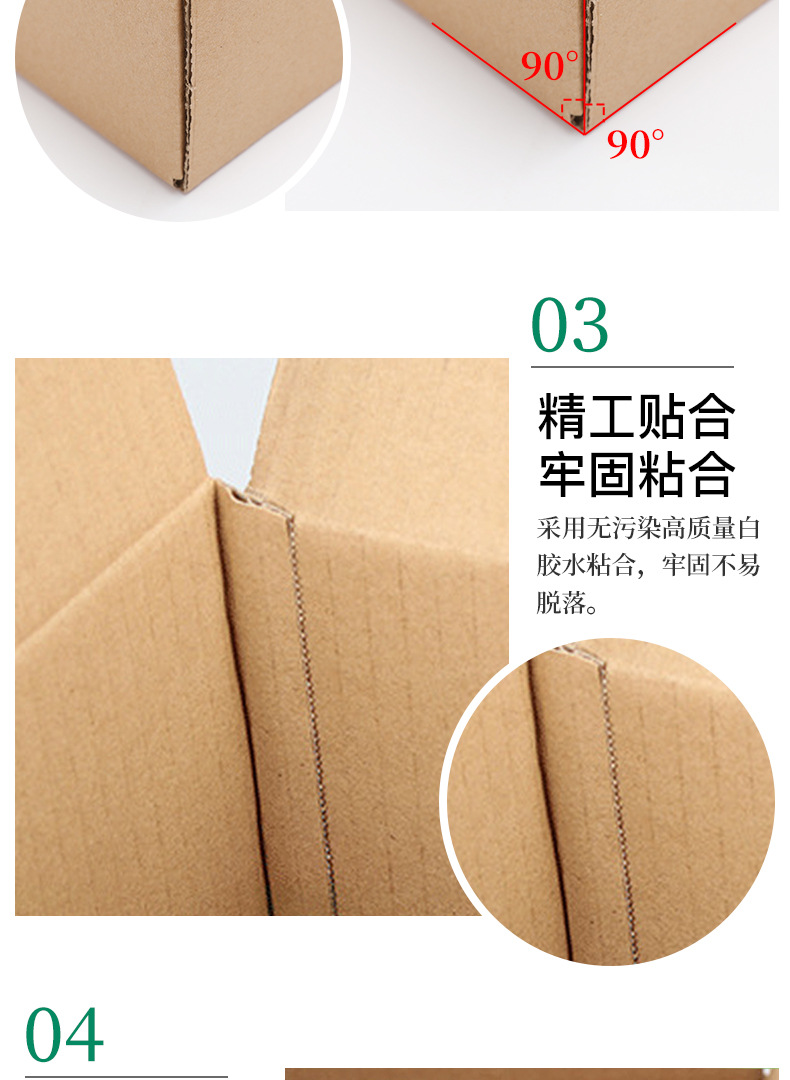 90°
90°

03

精工贴合
牢固粘合

采用无污染高质量白胶水粘合，牢固不易脱落。

04