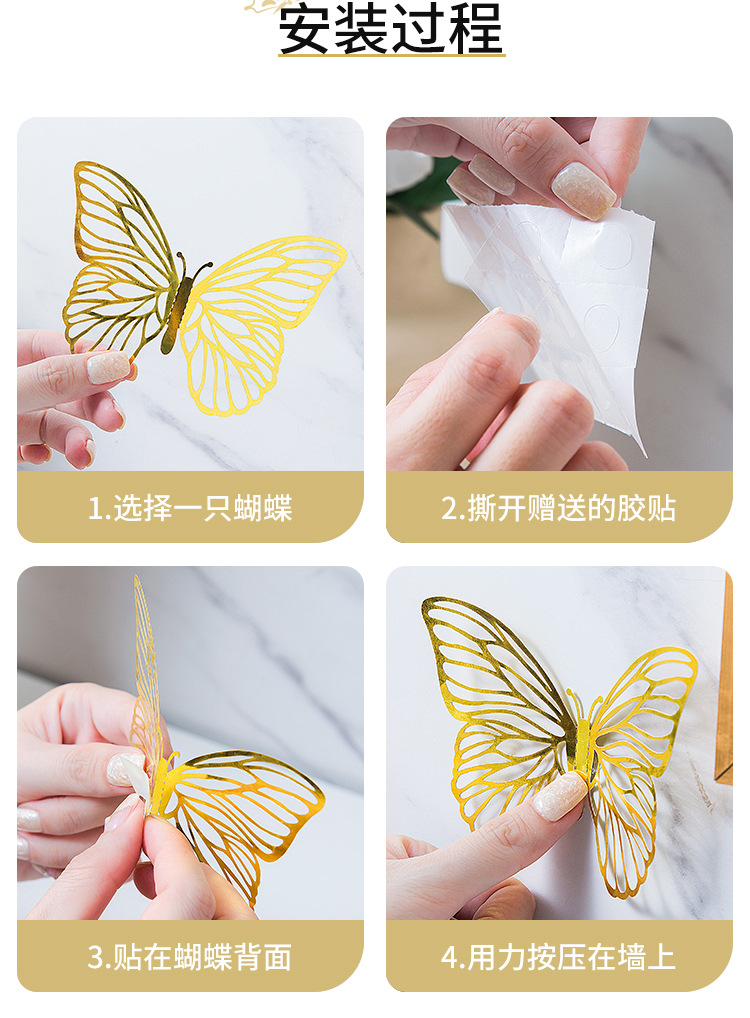 安装过程

1.选择一只蝴蝶

2.撕开赠送的胶贴

3.贴在蝴蝶背面

4.用力按压在墙上