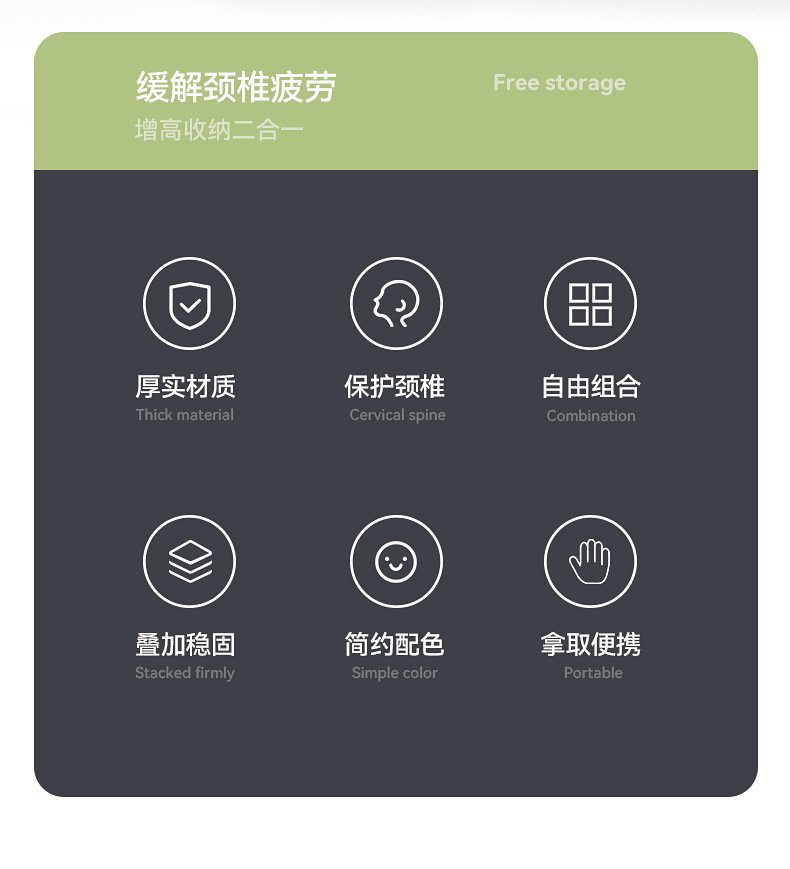 缓解颈椎疲劳
增高收纳二合一

Free storage

厚实材质
Thick material

保护颈椎
Cervical spine

自由组合
Combination

叠加稳固
Stacked firmly

简约配色
Simple color

拿取便携
Portable