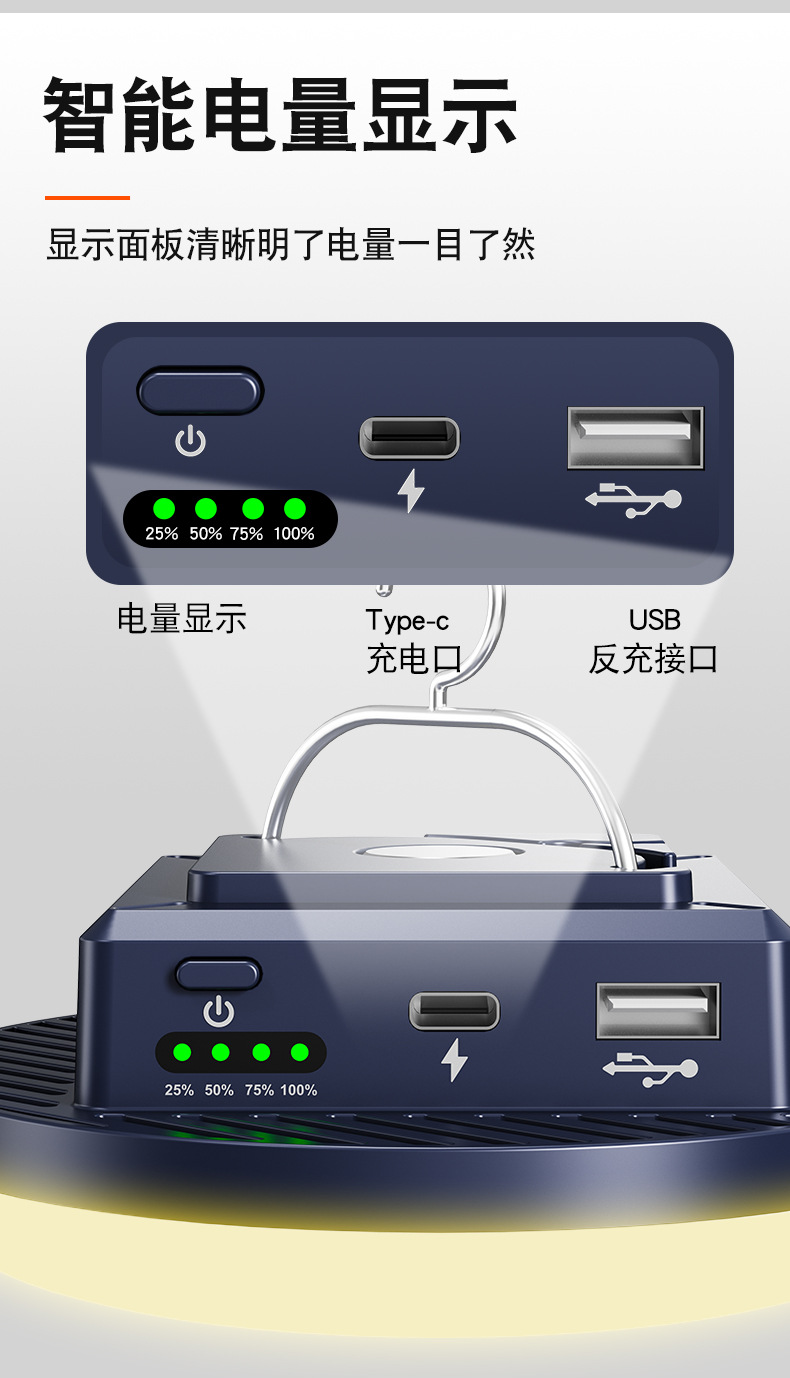 智能电量显示

显示面板清晰明了电量一目了然

25% 50% 75% 100%

电量显示

Type-c
充电口

USB
反充接口

25% 50% 75% 100%