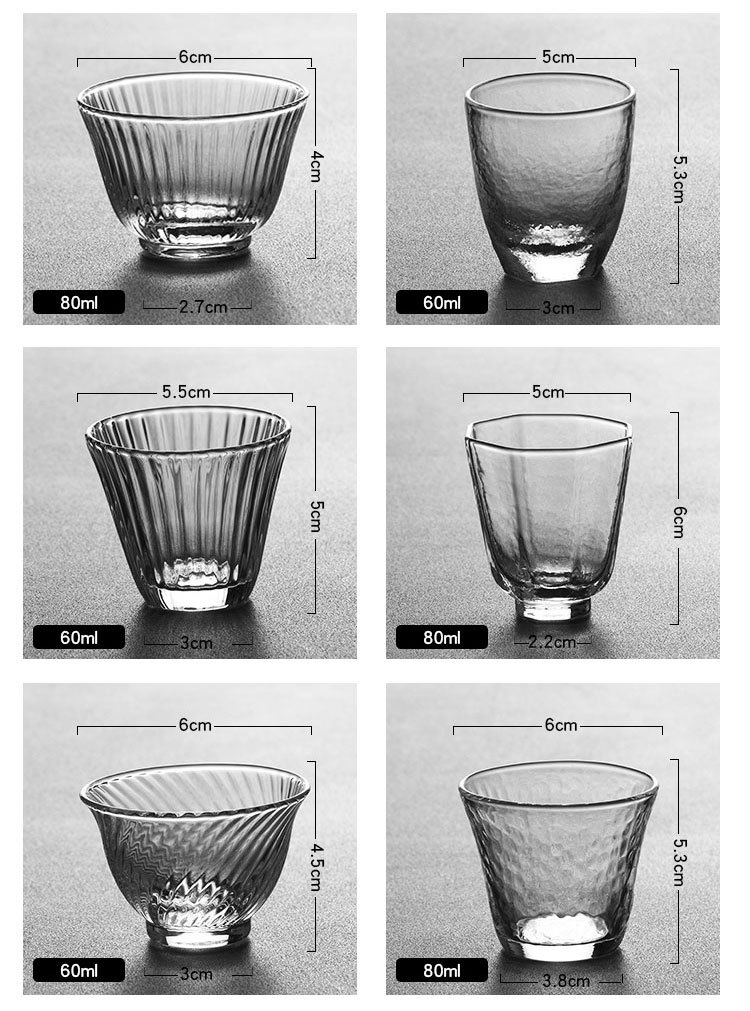 6cm
4cm
80ml
2.7cm

5cm
5.3cm
60ml
3cm

5.5cm
5cm
60ml
3cm

5cm
6cm
80ml
2.2cm

6cm
4.5cm
60ml
3cm

6cm
5.3cm
80ml
3.8cm