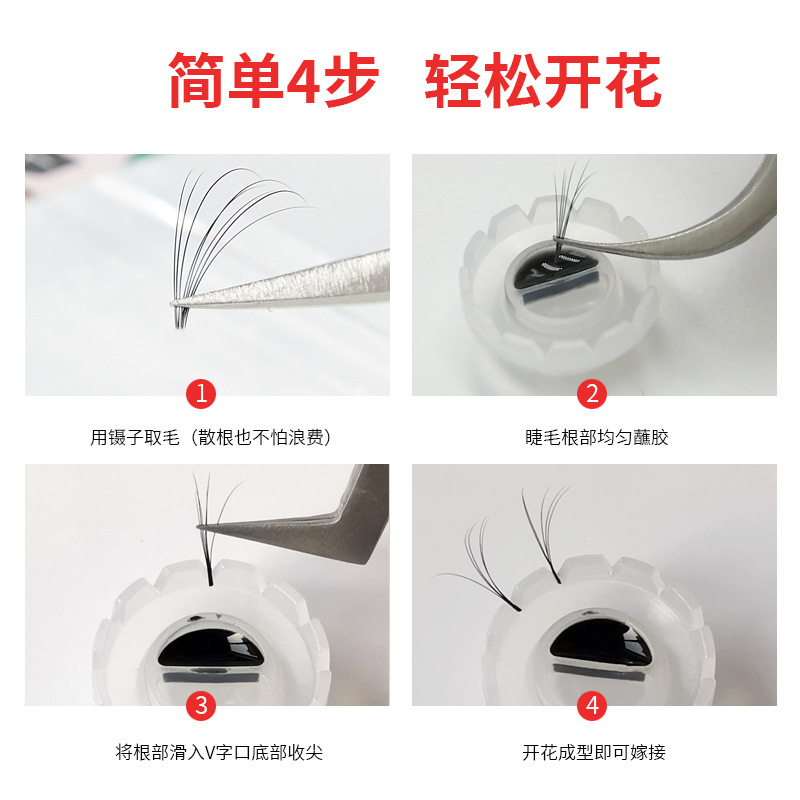 简单4步 轻松开花

1

用镊子取毛（散根也不怕浪费）

2

睫毛根部均匀蘸胶

3

将根部滑入V字口底部收尖

4

开花成型即可嫁接