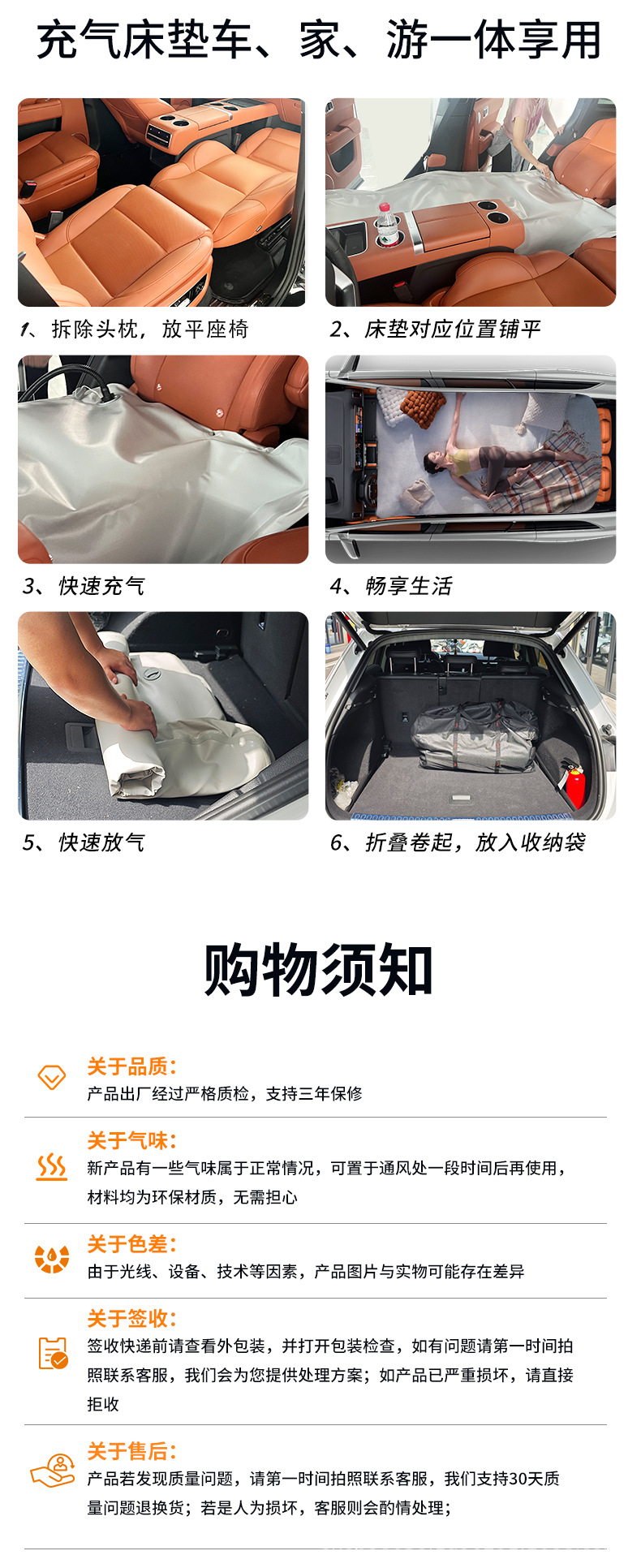 充气床垫车、家、游一体享用

1、拆除头枕，放平座椅

2、床垫对应位置铺平

3、快速充气

4、畅享生活

5、快速放气

6、折叠卷起，放入收纳袋

购物须知

关于品质：
产品出厂经过严格质检，支持三年保修

关于气味：
新产品有一些气味属于正常情况，可置于通风处一段时间后再使用，材料均为环保材质，无需担心

关于色差：
由于光线、设备、技术等因素，产品图片与实物可能存在差异

关于签收：
签收快递前请查看外包装，并打开包装检查，如有问题请第一时间拍照联系客服，我们会为您提供处理方案；如产品已严重损坏，请直接拒收

关于售后：
产品若发现质量问题，请第一时间拍照联系客服，我们支持30天质量问题退换货；若是人为损坏，客服则会酌情处理；