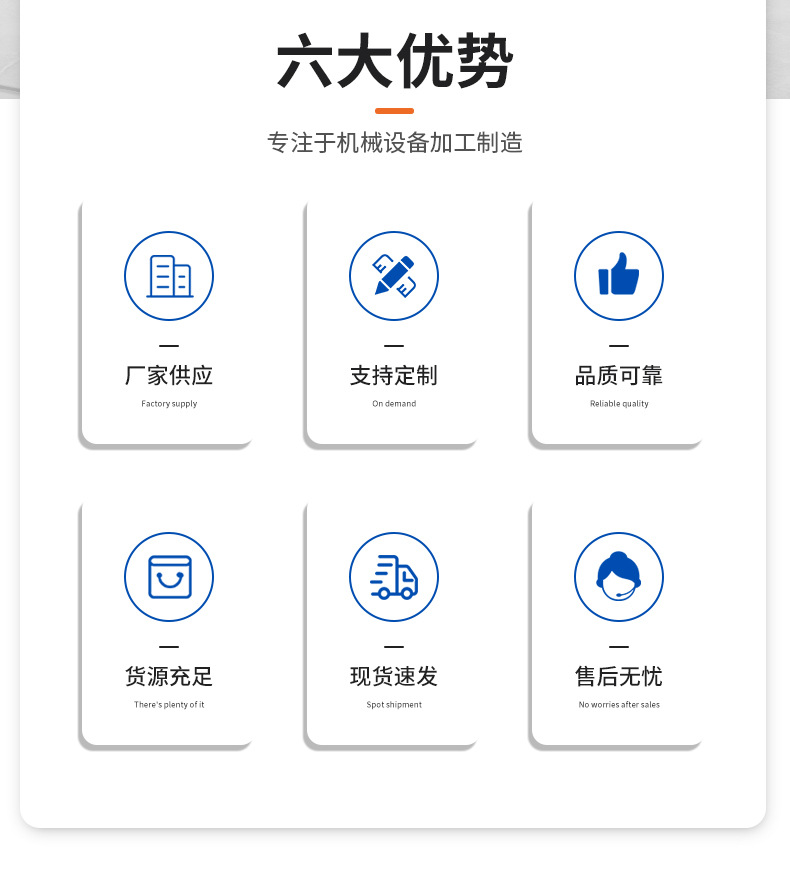 六大优势

专注于机械设备加工制造

厂家供应
Factory supply

支持定制
On demand

品质可靠
Reliable quality

货源充足
There's plenty of it

现货速发
Spot shipment

售后无忧
No worries after sales