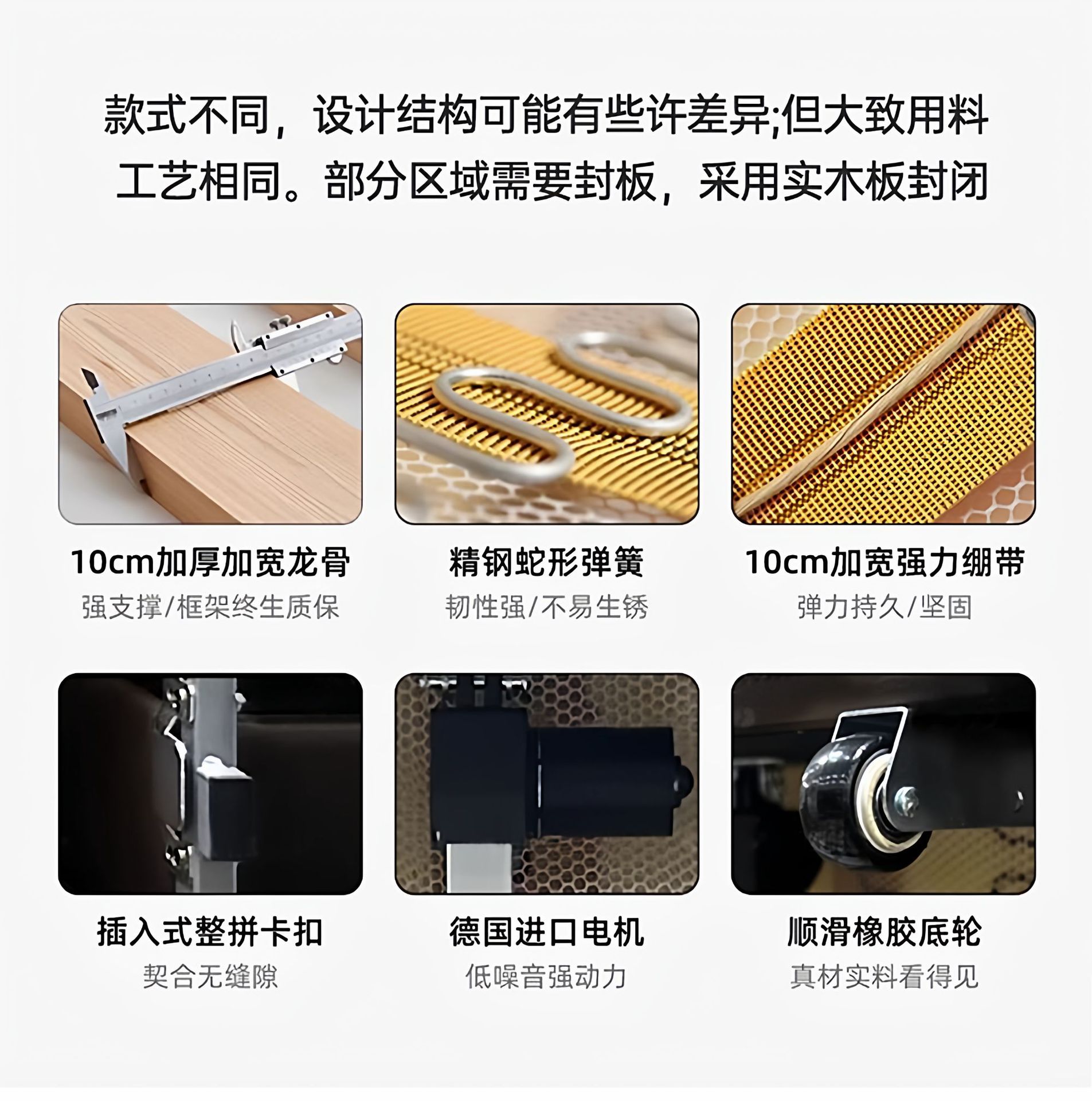 款式不同，设计结构可能有些许差异;但大致用料工艺相同。部分区域需要封板，采用实木板封闭

10cm加厚加宽龙骨
强支撑/框架终生质保

精钢蛇形弹簧
韧性强/不易生锈

10cm加宽强力绷带
弹力持久/坚固

插入式整拼卡扣
契合无缝隙

德国进口电机
低噪音强动力

顺滑橡胶底轮
真材实料看得见