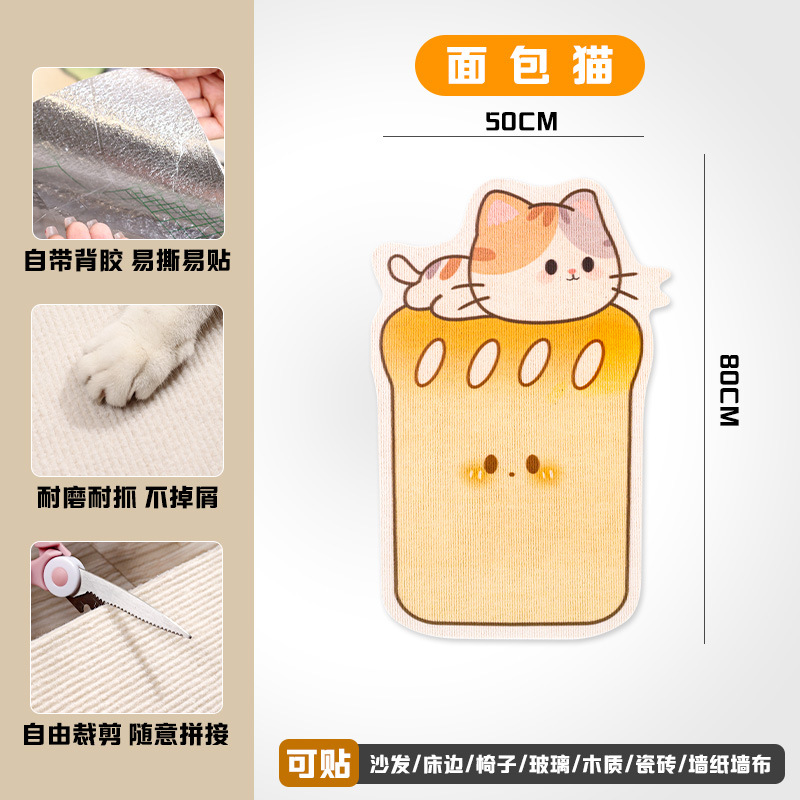 自带背胶 易撕易贴

耐磨耐抓 不掉屑

自由裁剪 随意拼接

面包猫

50CM

80CM

可贴 沙发/床边/椅子/玻璃/木质/瓷砖/墙纸墙布