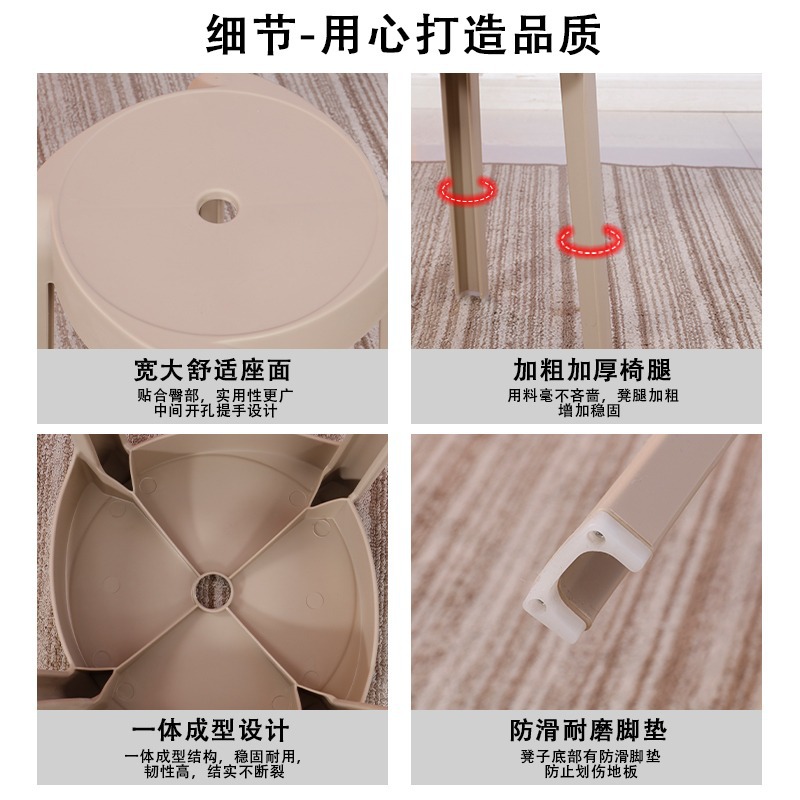 细节-用心打造品质

宽大舒适座面

贴合臀部，实用性更广
中间开孔提手设计

加粗加厚椅腿

用料毫不吝啬，凳腿加粗
增加稳固

一体成型设计

一体成型结构，稳固耐用，
韧性高，结实不断裂

防滑耐磨脚垫

凳子底部有防滑脚垫
防止划伤地板