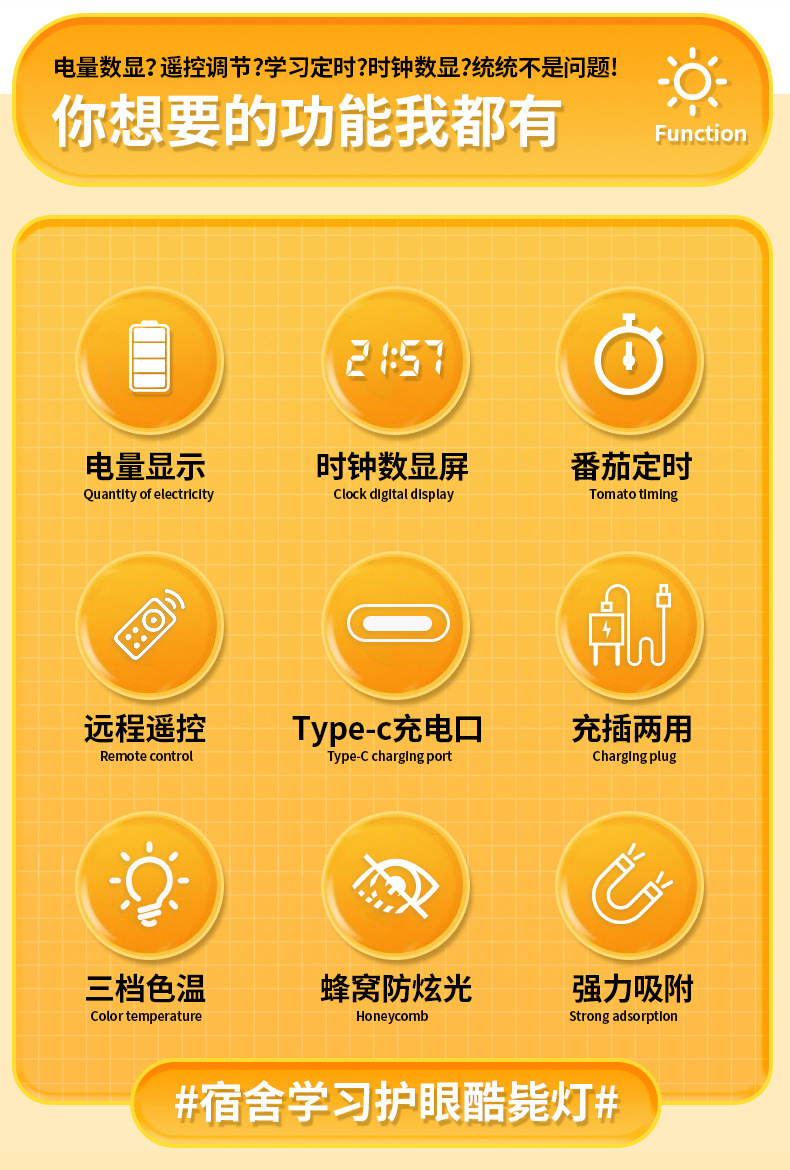 电量数显?遥控调节?学习定时?时钟数显?统统不是问题!

你想要的功能我都有

Function

21:57

电量显示
Quantity of electricity

时钟数显屏
Clock digital display

番茄定时
Tomato timing

远程遥控
Remote control

Type-c充电口
Type-C charging port

充插两用
Charging plug

三档色温
Color temperature

蜂窝防炫光
Honeycomb

强力吸附
Strong adsorption

#宿舍学习护眼酷毙灯#